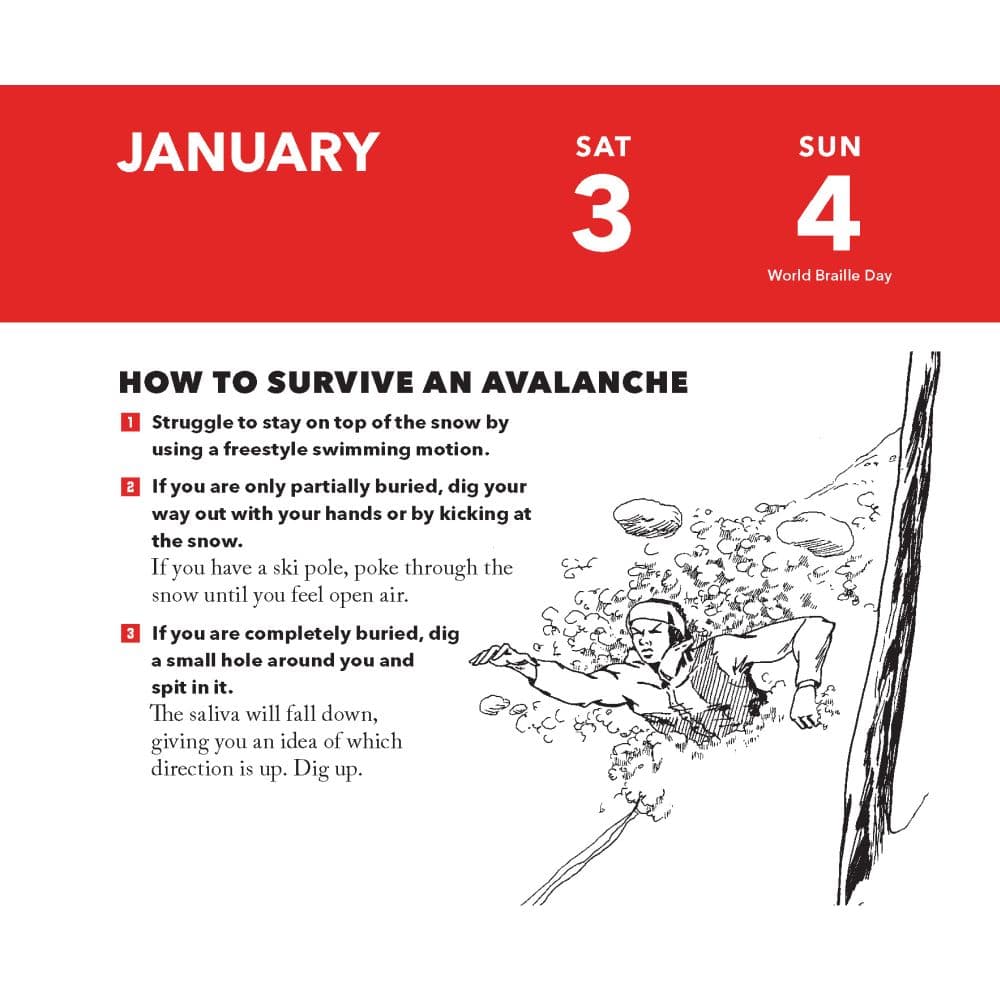 JANUARY

SAT
3

SUN
4
World Braille Day

HOW TO SURVIVE AN AVALANCHE

1 Struggle to stay on top of the snow by using a freestyle swimming motion.

2 If you are only partially buried, dig your way out with your hands or by kicking at the snow.
If you have a ski pole, poke through the snow until you feel open air.

3 If you are completely buried, dig a small hole around you and spit in it.
The saliva will fall down, giving you an idea of which direction is up. Dig up.