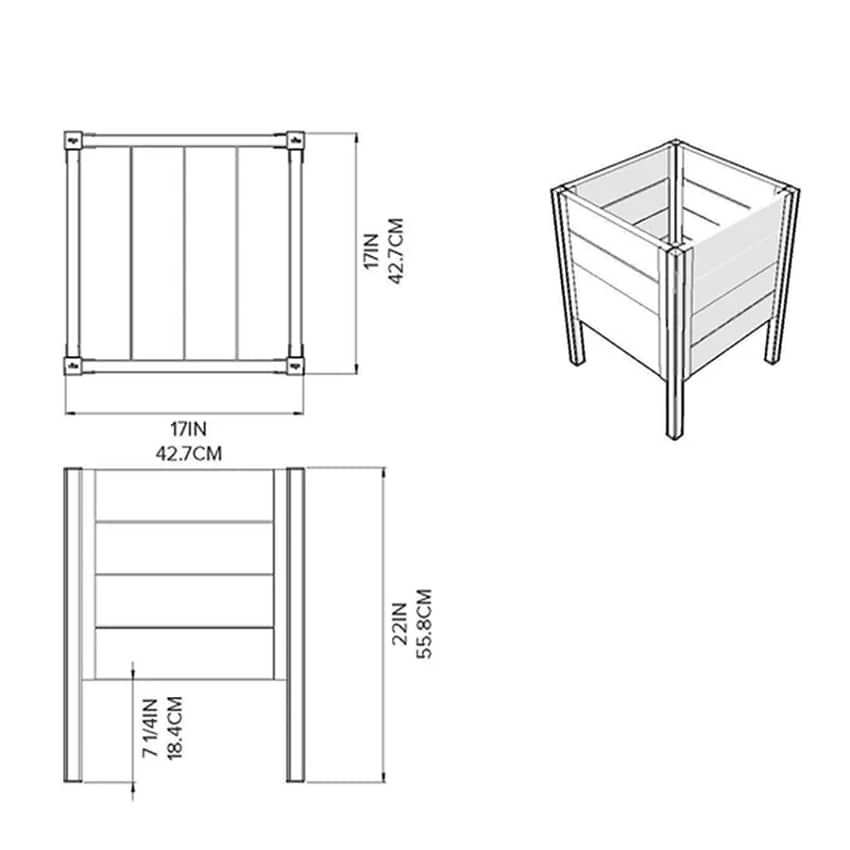 17IN
42.7CM

17IN
42.7CM

22IN
55.8CM

7 1/4IN
18.4CM