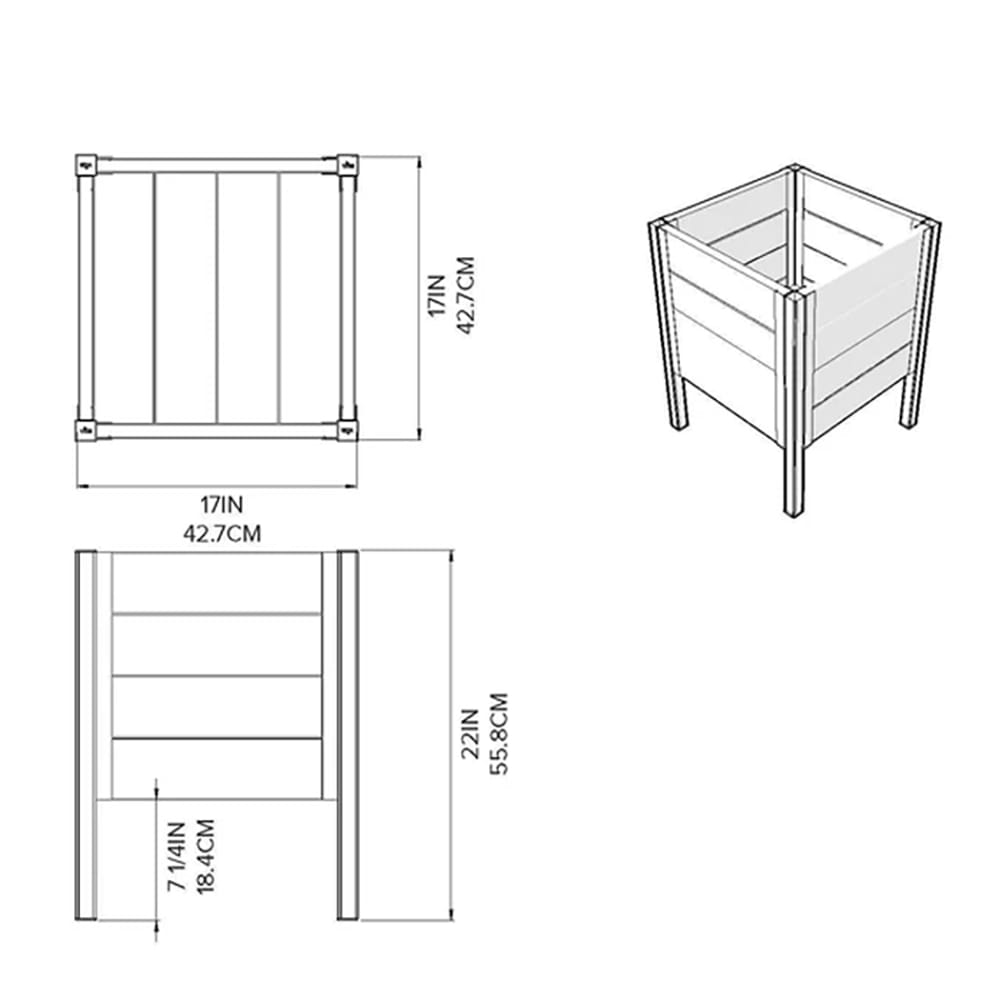 17IN
42.7CM

17IN
42.7CM

22IN
55.8CM

7 1/4IN
18.4CM