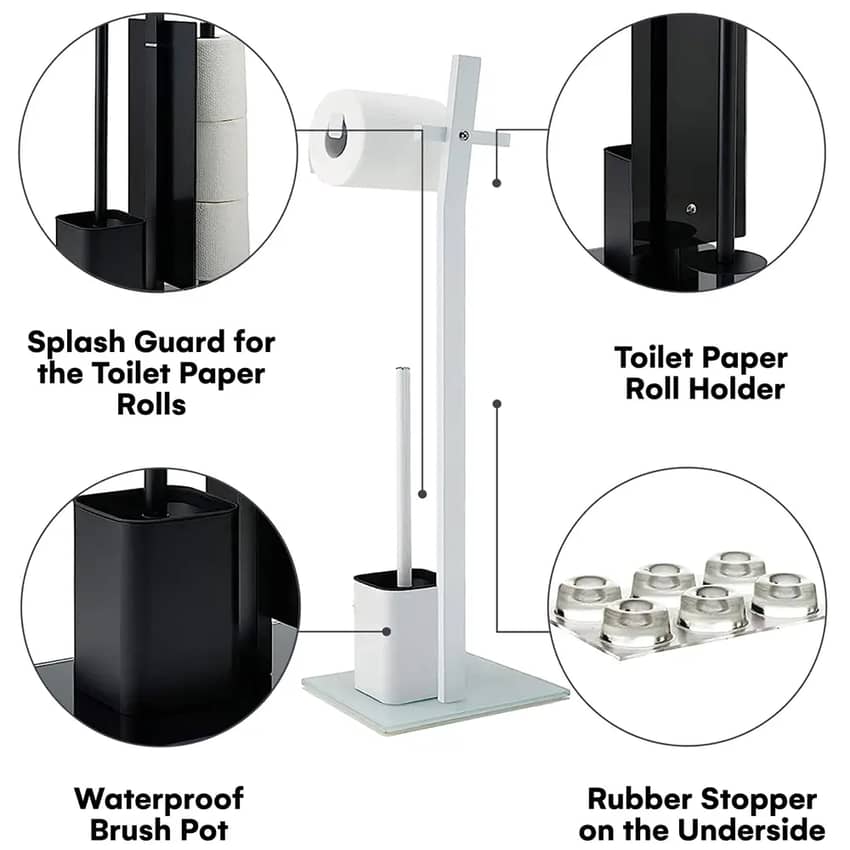 Splash Guard for the Toilet Paper Rolls

Toilet Paper Roll Holder

Waterproof Brush Pot

Rubber Stopper on the Underside