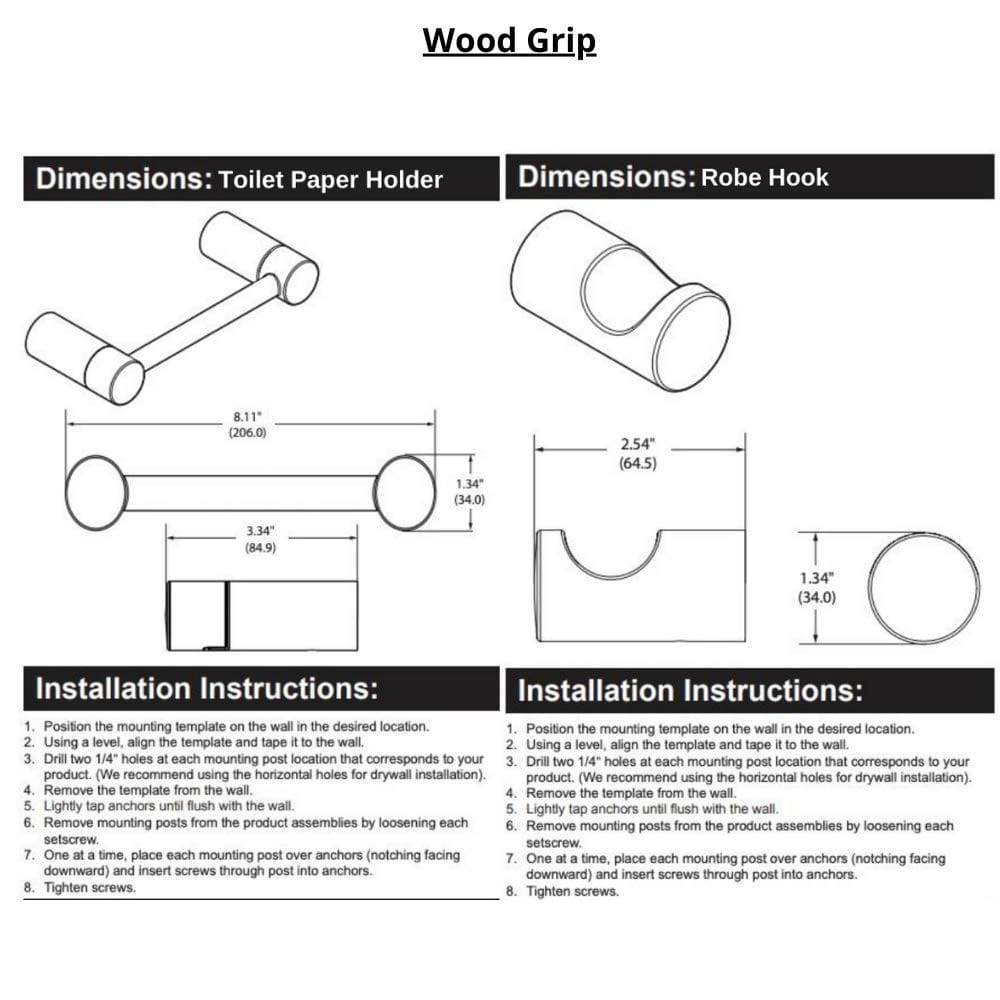 Wood Grip

Dimensions: Toilet Paper Holder

8.11"
(206.0)

1.34"
(34.0)

3.34"
(84.9)

Installation Instructions:

1. Position the mounting template on the wall in the desired location.
2. Using a level, align the template and tape it to the wall.
3. Drill two 1/4" holes at each mounting post location that corresponds to your product. (We recommend using the horizontal holes for drywall installation).
4. Remove the template from the wall.
5. Lightly tap anchors until flush with the wall.
6. Remove mounting posts from the product assemblies by loosening each setscrew.
7. One at a time, place each mounting post over anchors (notching facing downward) and insert screws through post into anchors.
8. Tighten screws.

Dimensions: Robe Hook

2.54"
(64.5)

1.34"
(34.0)

Installation Instructions:

1. Position the mounting template on the wall in the desired location.
2. Using a level, align the template and tape it to the wall.
3. Drill two 1/4" holes at each mounting post location that corresponds to your product. (We recommend using the horizontal holes for drywall installation).
4. Remove the template from the wall.
5. Lightly tap anchors until flush with the wall.
6. Remove mounting posts from the product assemblies by loosening each setscrew.
7. One at a time, place each mounting post over anchors (notching facing downward) and insert screws through post into anchors.
8. Tighten screws.