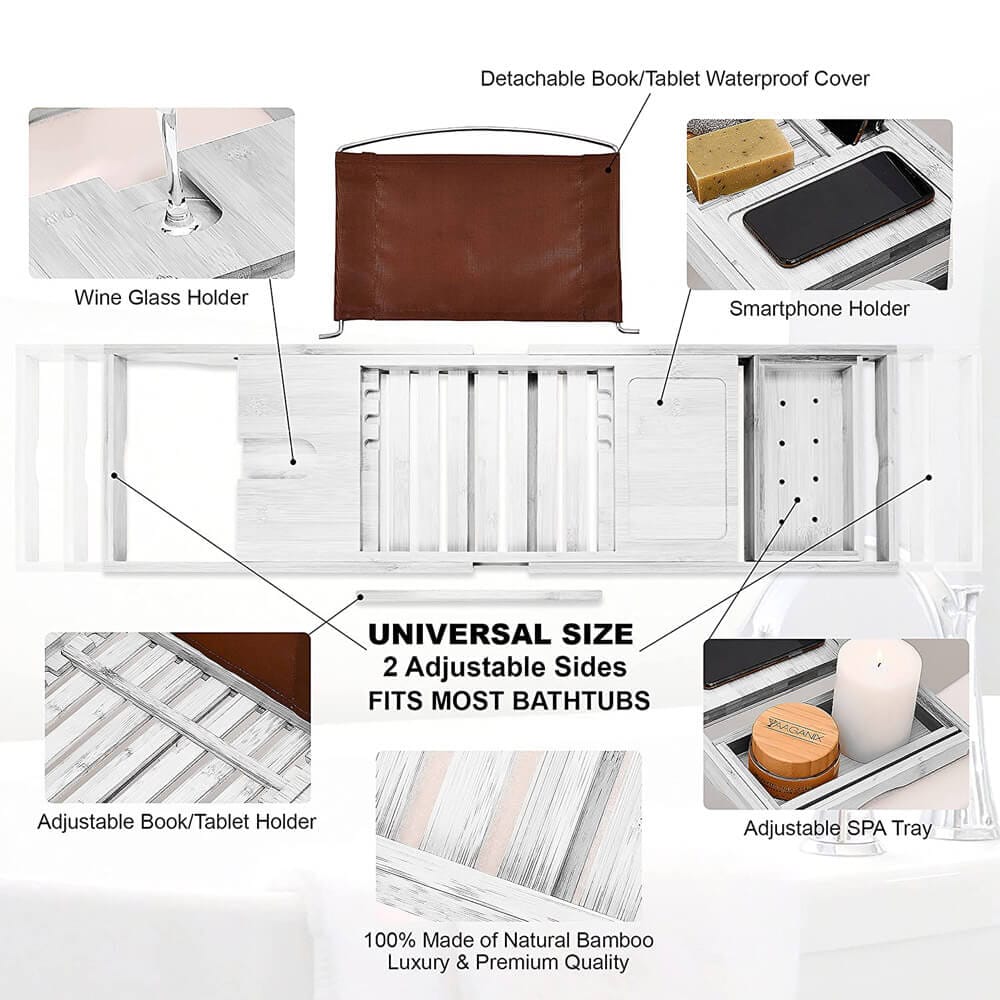 Detachable Book/Tablet Waterproof Cover

Wine Glass Holder

Smartphone Holder

UNIVERSAL SIZE
2 Adjustable Sides
FITS MOST BATHTUBS

Adjustable Book/Tablet Holder

MAGANIX

Adjustable SPA Tray

100% Made of Natural Bamboo
Luxury & Premium Quality