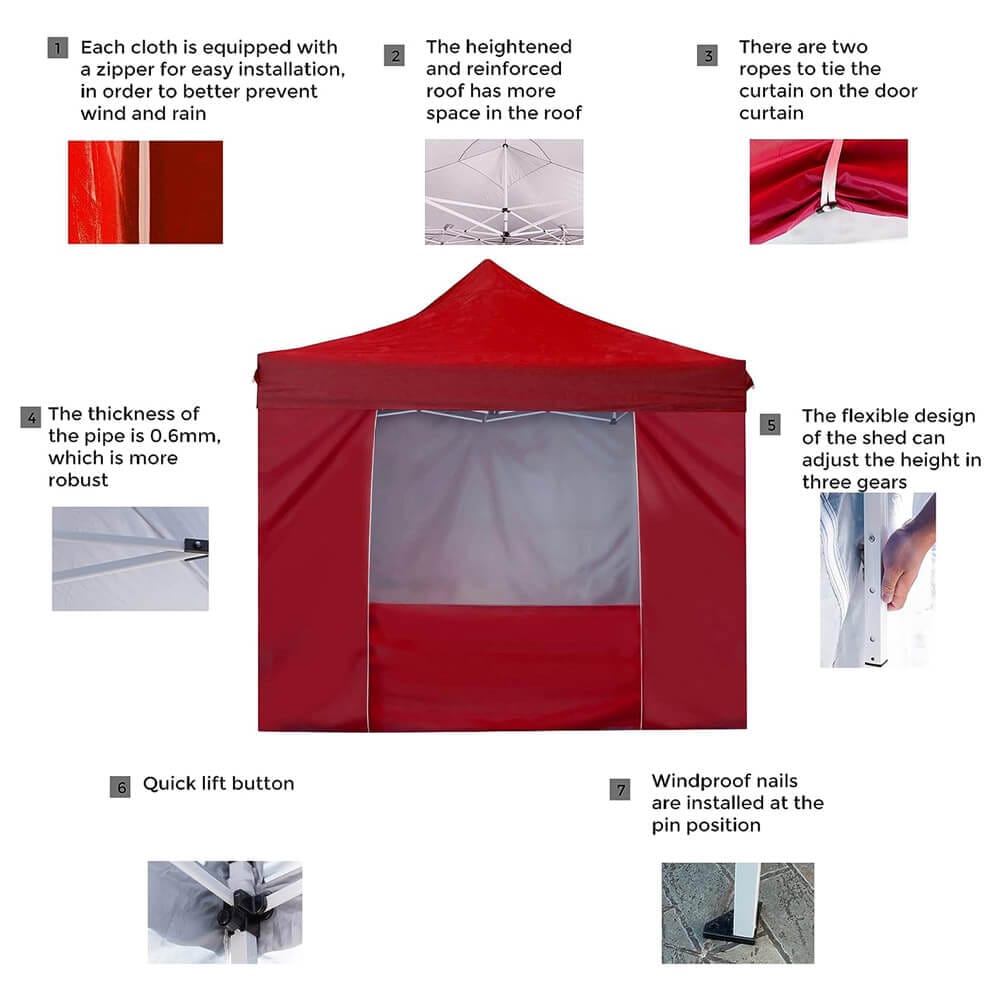 1 Each cloth is equipped with a zipper for easy installation, in order to better prevent wind and rain

2 The heightened and reinforced roof has more space in the roof

3 There are two ropes to tie the curtain on the door curtain

4 The thickness of the pipe is 0.6mm, which is more robust

5 The flexible design of the shed can adjust the height in three gears

6 Quick lift button

7 Windproof nails are installed at the pin position