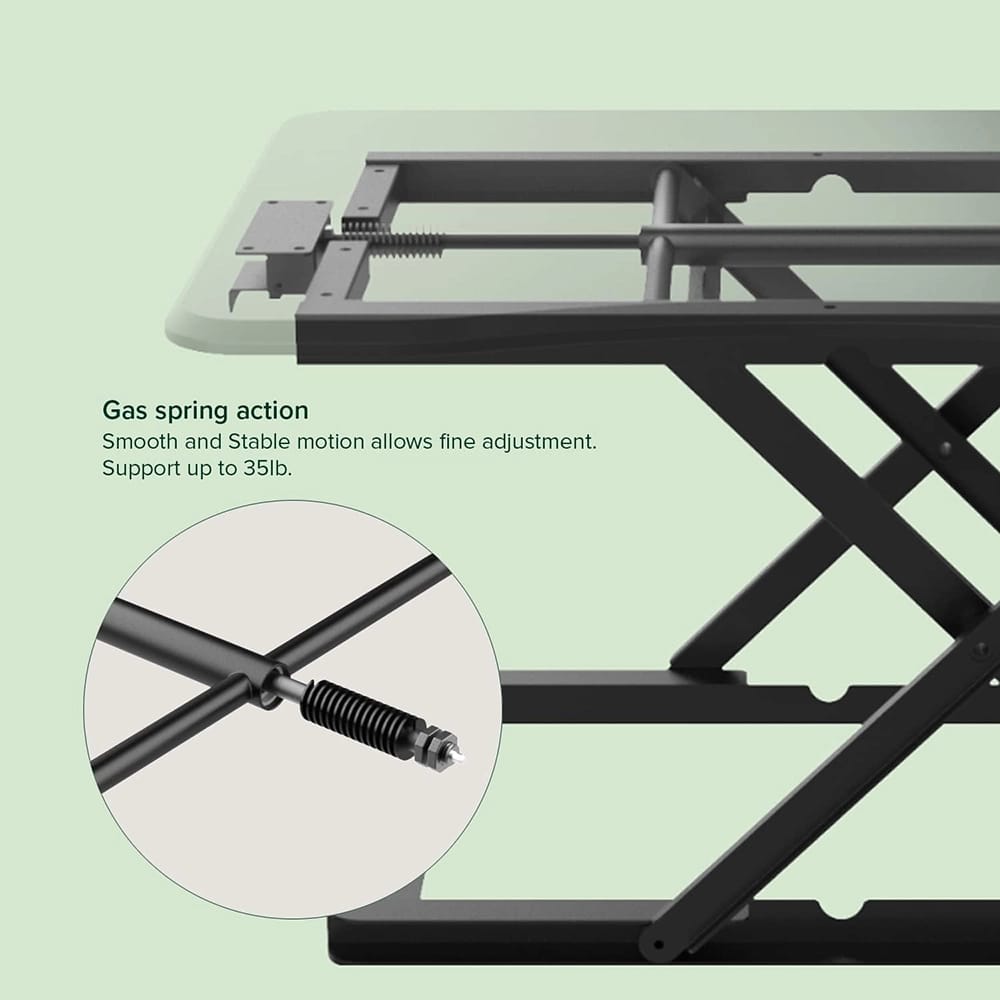 Gas spring action
Smooth and Stable motion allows fine adjustment. Support up to 35lb.