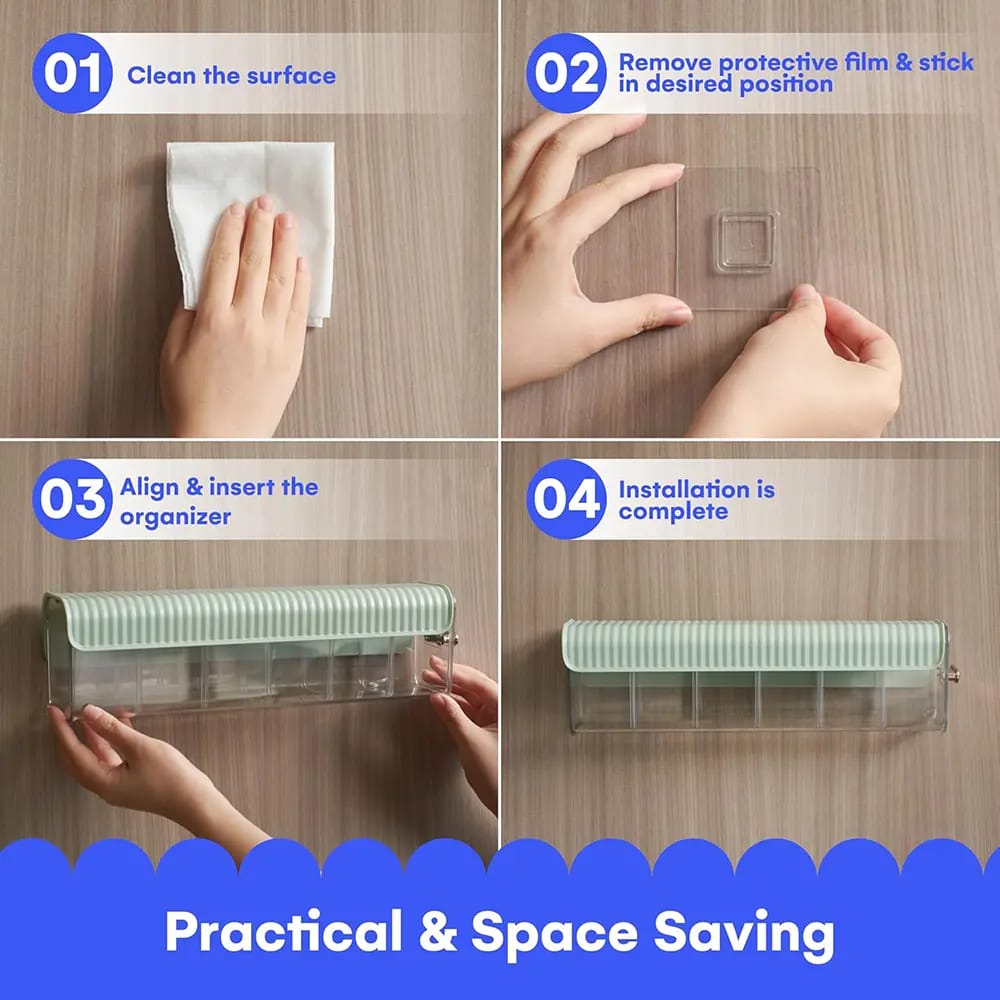 01 Clean the surface

02 Remove protective film & stick in desired position

03 Align & insert the organizer

04 Installation is complete

Practical & Space Saving