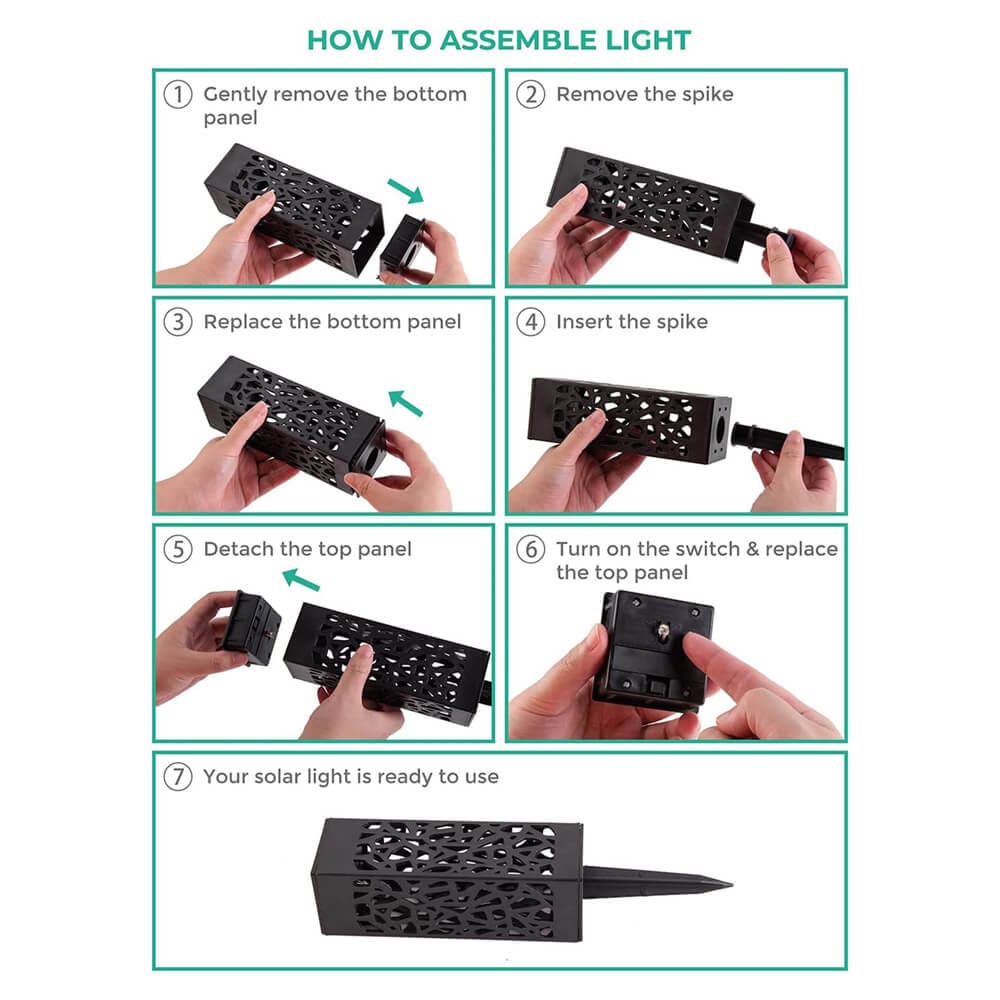 HOW TO ASSEMBLE LIGHT

① Gently remove the bottom panel

② Remove the spike

③ Replace the bottom panel

④ Insert the spike

⑤ Detach the top panel

⑥ Turn on the switch & replace the top panel

⑦ Your solar light is ready to use