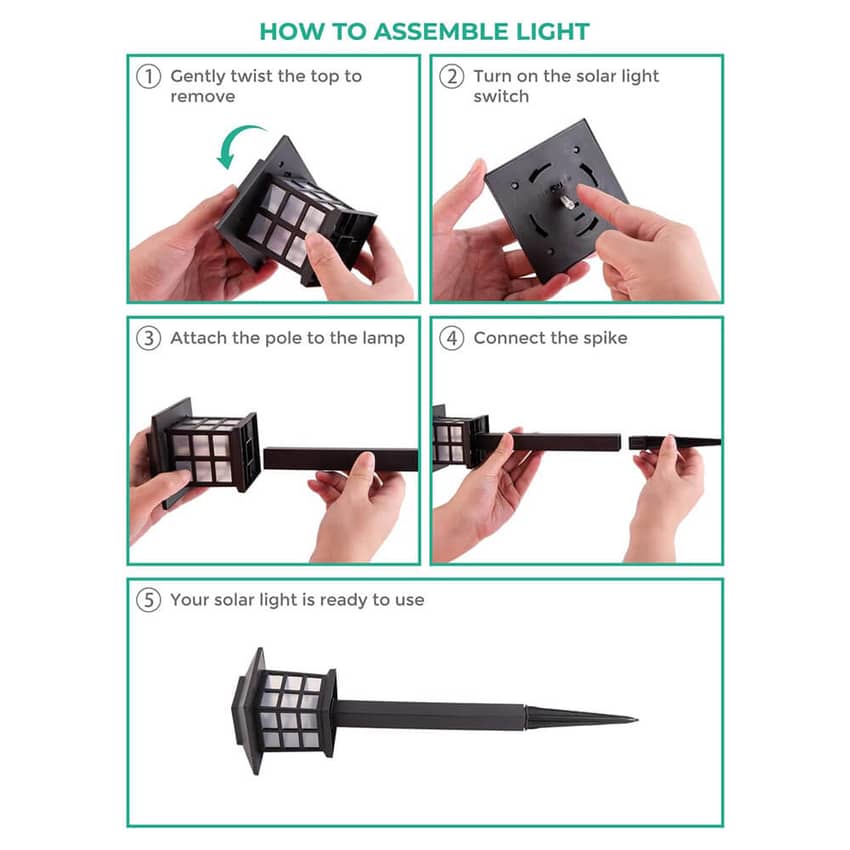 HOW TO ASSEMBLE LIGHT

① Gently twist the top to remove

② Turn on the solar light switch

③ Attach the pole to the lamp

④ Connect the spike

⑤ Your solar light is ready to use