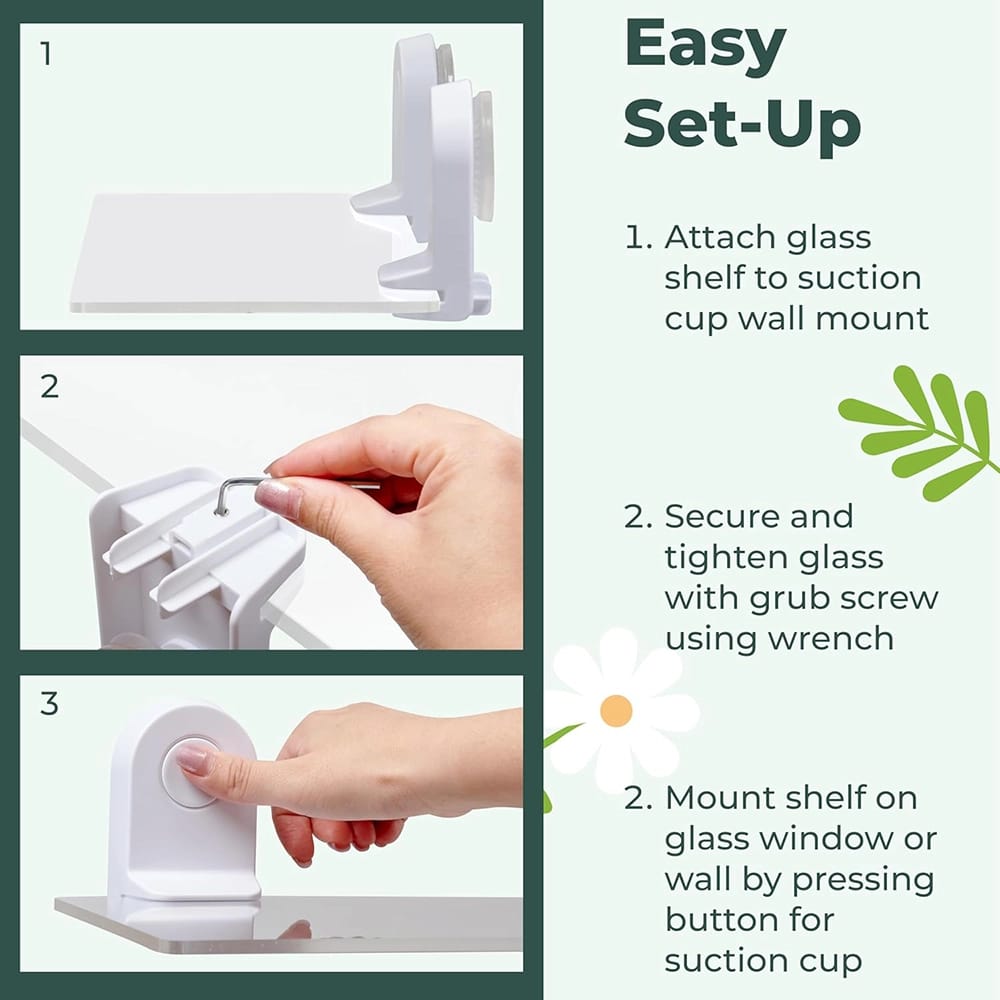 1

2

3

Easy Set-Up

1. Attach glass shelf to suction cup wall mount

2. Secure and tighten glass with grub screw using wrench

2. Mount shelf on glass window or wall by pressing button for suction cup