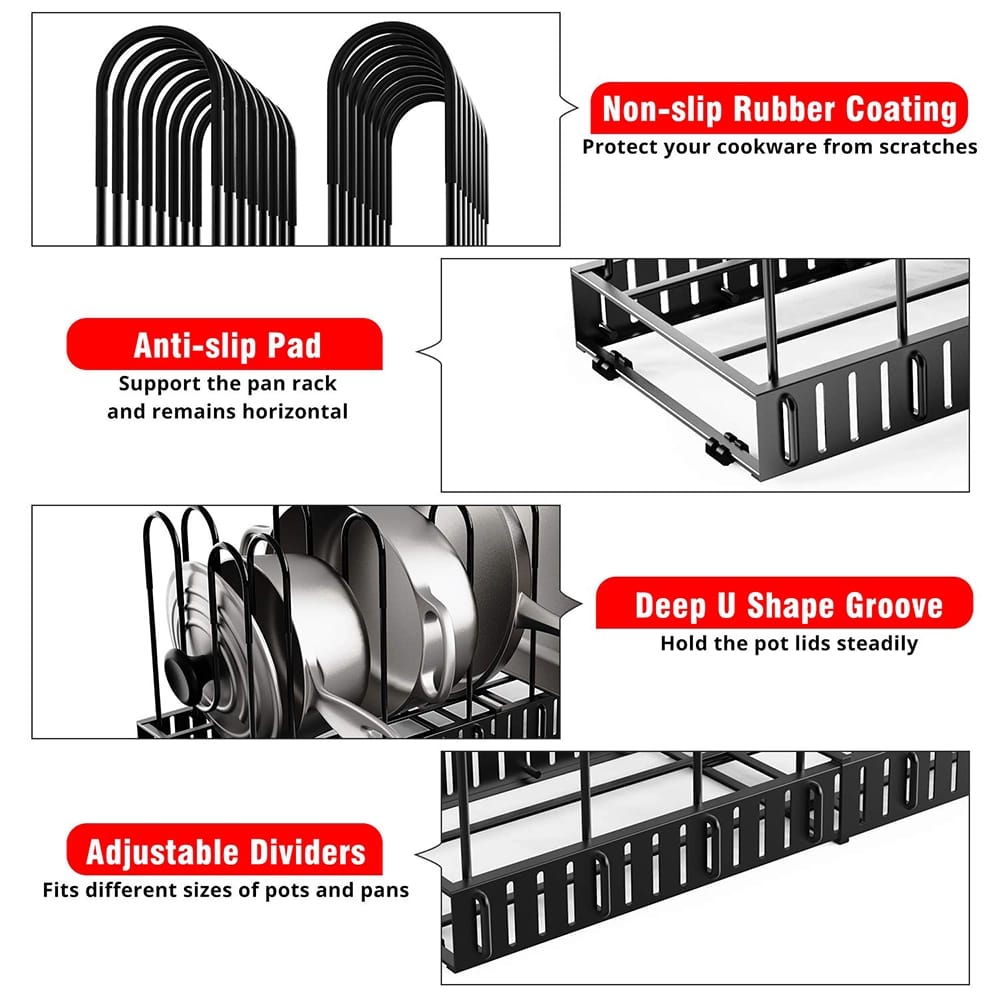 Non-slip Rubber Coating
Protect your cookware from scratches

Anti-slip Pad
Support the pan rack and remains horizontal

Deep U Shape Groove
Hold the pot lids steadily

Adjustable Dividers
Fits different sizes of pots and pans