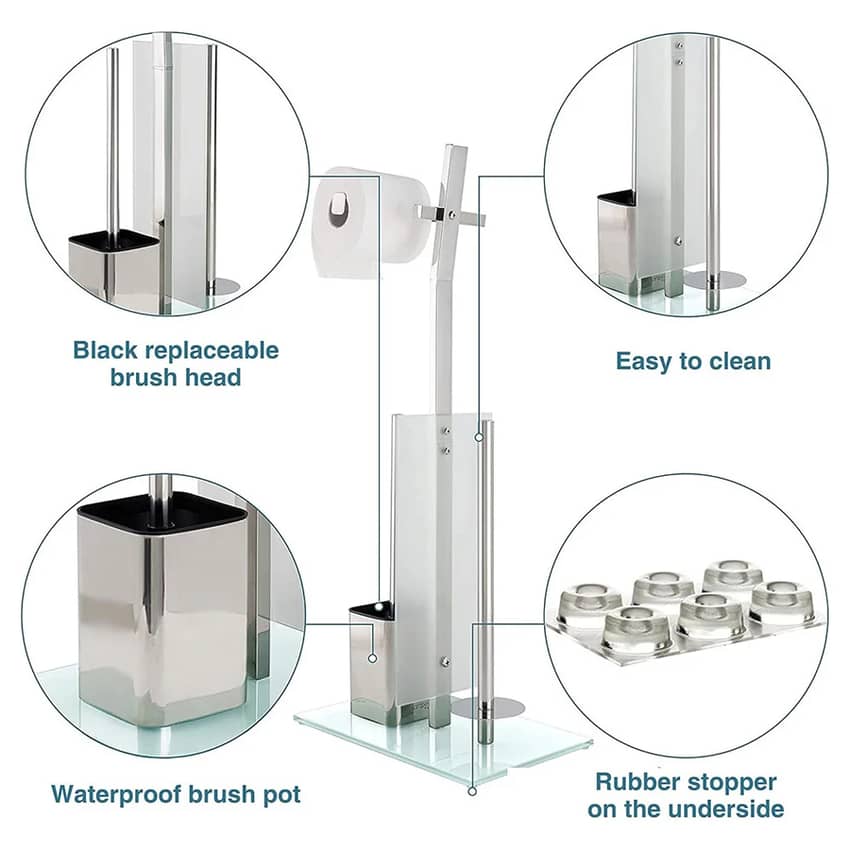 Black replaceable brush head

Easy to clean

Waterproof brush pot

Rubber stopper on the underside