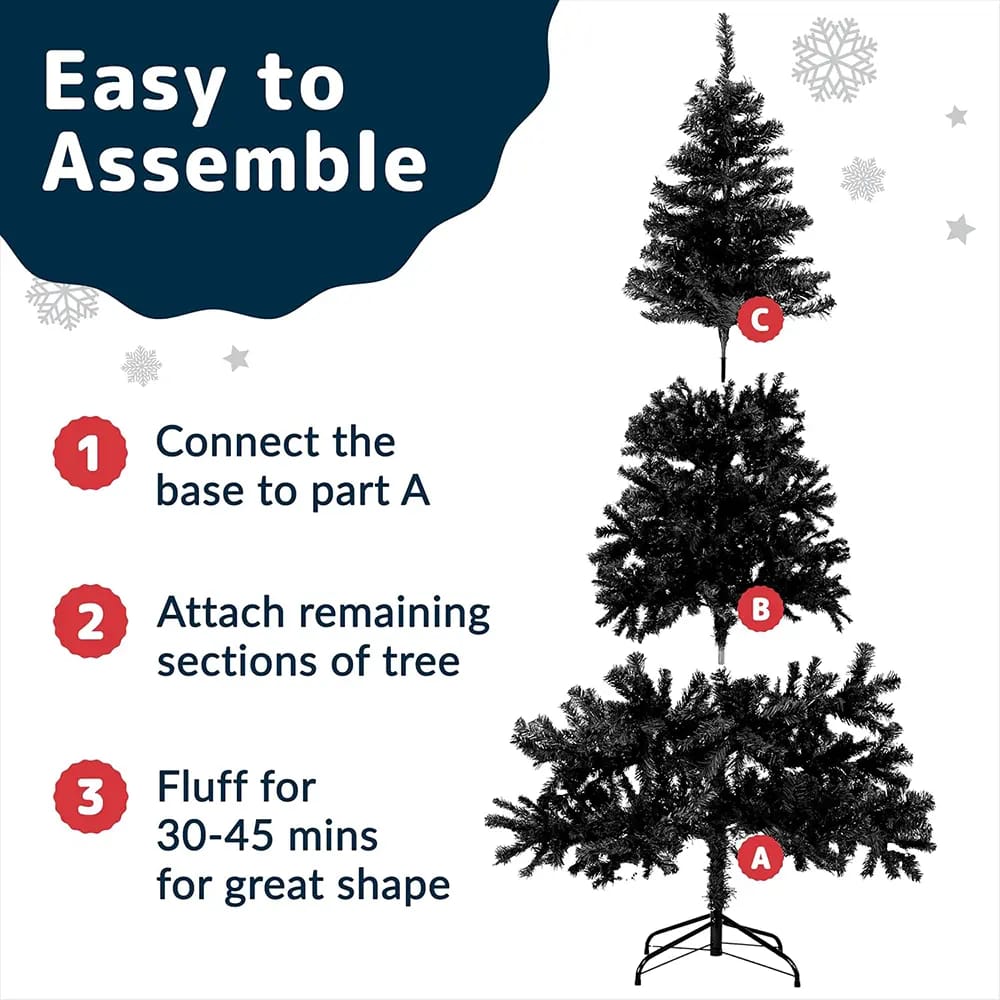 Easy to Assemble

1 Connect the base to part A

2 Attach remaining sections of tree

3 Fluff for 30-45 mins for great shape

C

B

A