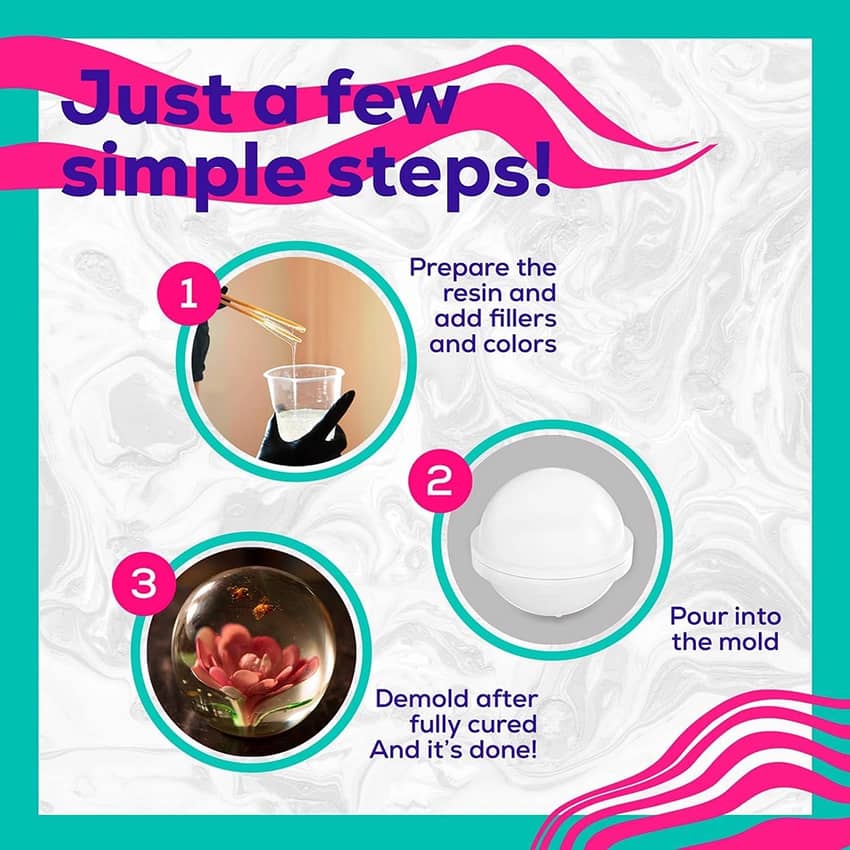 Just a few simple steps!

1

Prepare the resin and add fillers and colors

2

Pour into the mold

3

Demold after fully cured And it's done!