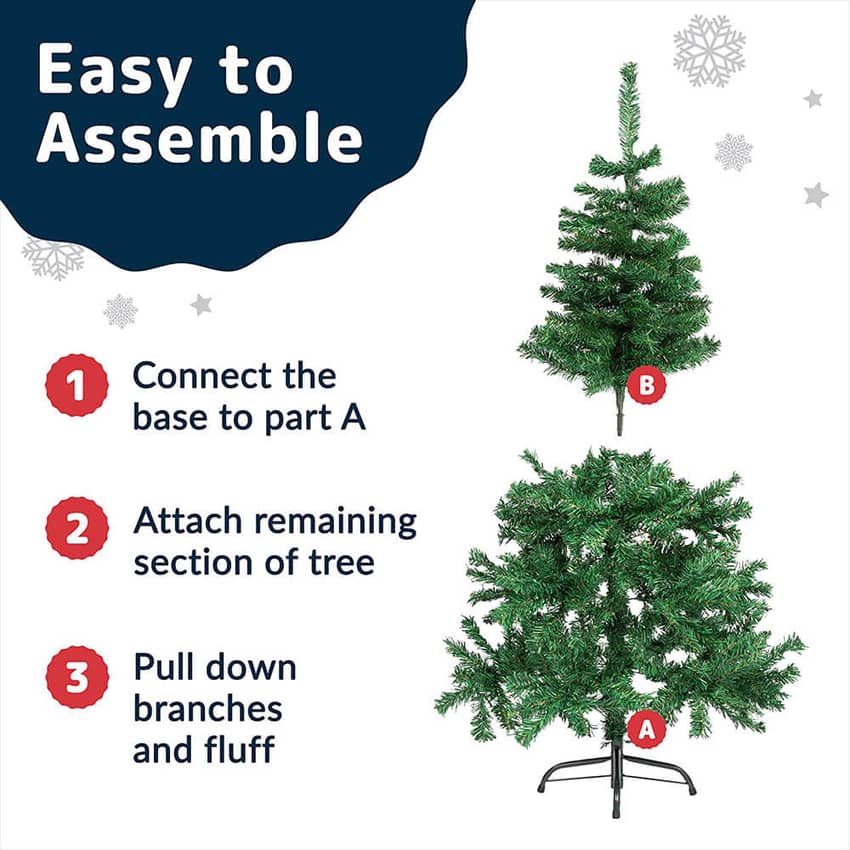 Easy to Assemble

1 Connect the base to part A

2 Attach remaining section of tree

3 Pull down branches and fluff

B

A