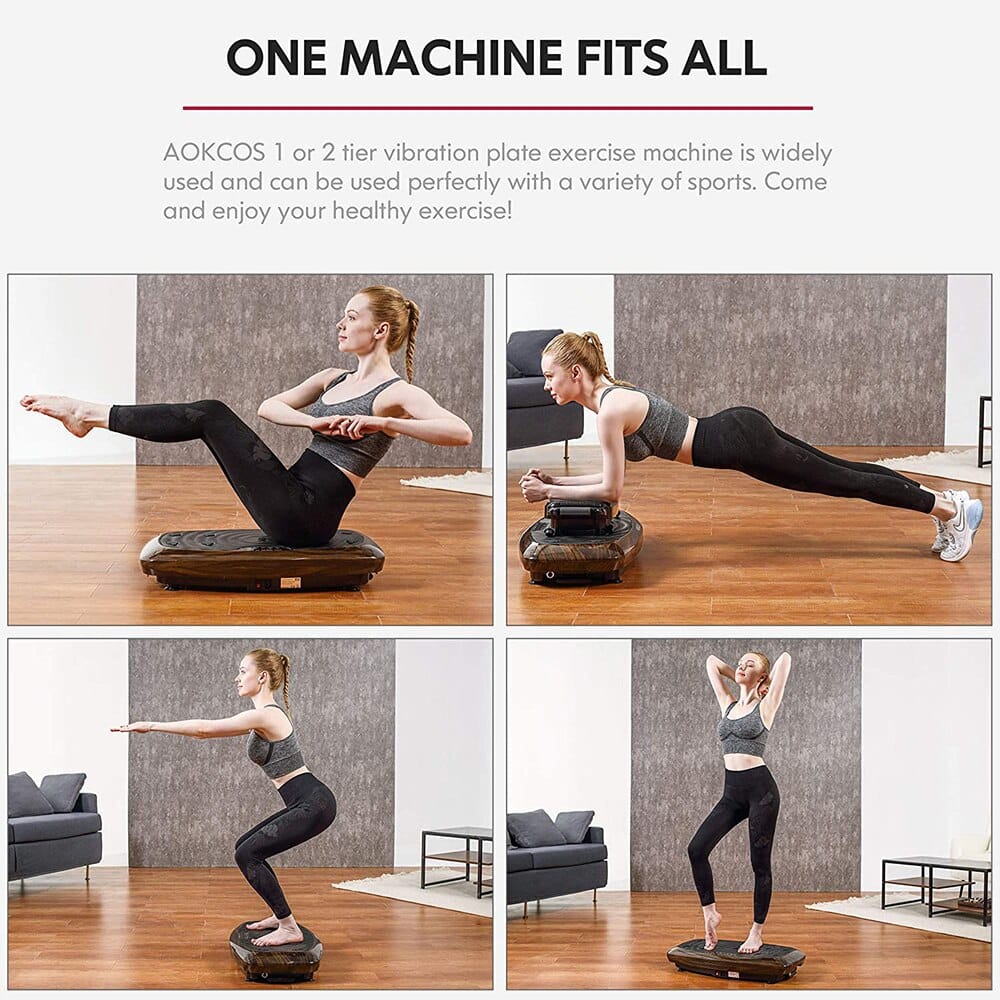 ONE MACHINE FITS ALL

AOKCOS 1 or 2 tier vibration plate exercise machine is widely used and can be used perfectly with a variety of sports. Come and enjoy your healthy exercise!