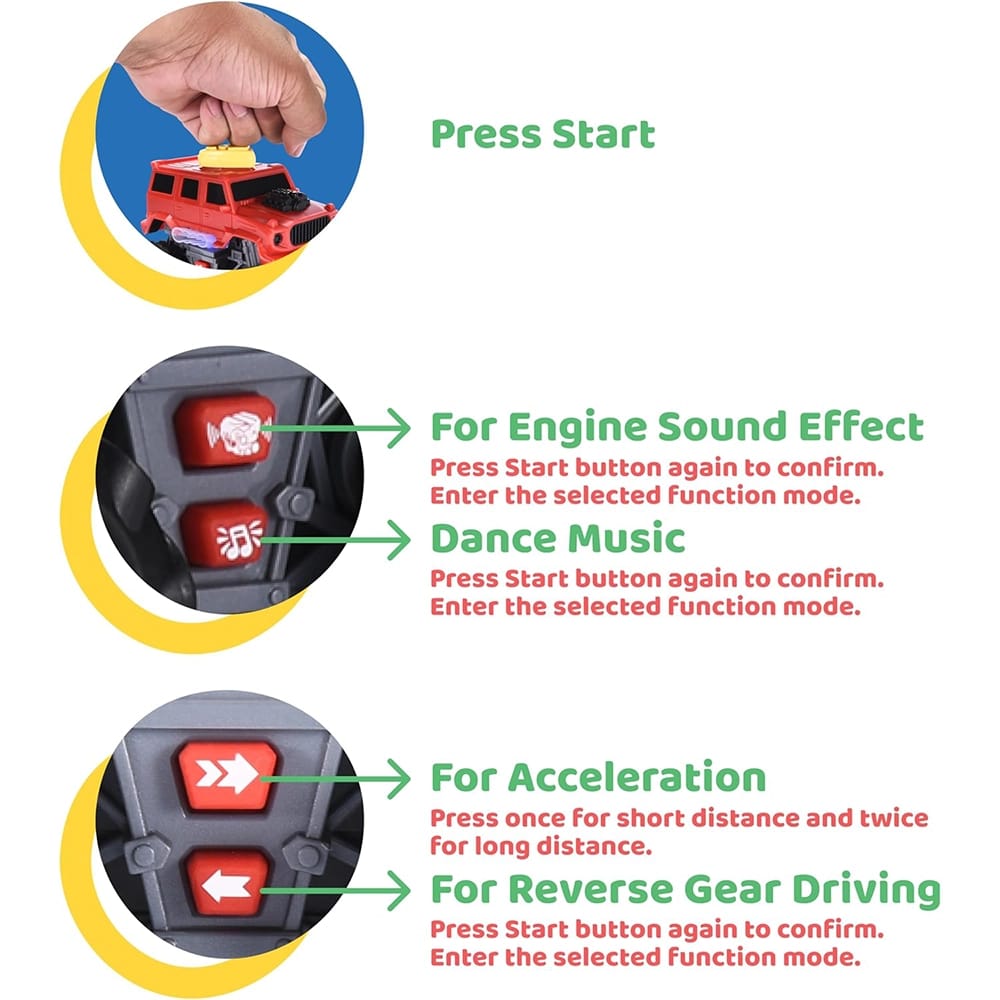 Press Start

For Engine Sound Effect
Press Start button again to confirm. Enter the selected function mode.

Dance Music
Press Start button again to confirm. Enter the selected function mode.

For Acceleration
Press once for short distance and twice for long distance.

For Reverse Gear Driving
Press Start button again to confirm. Enter the selected function mode.