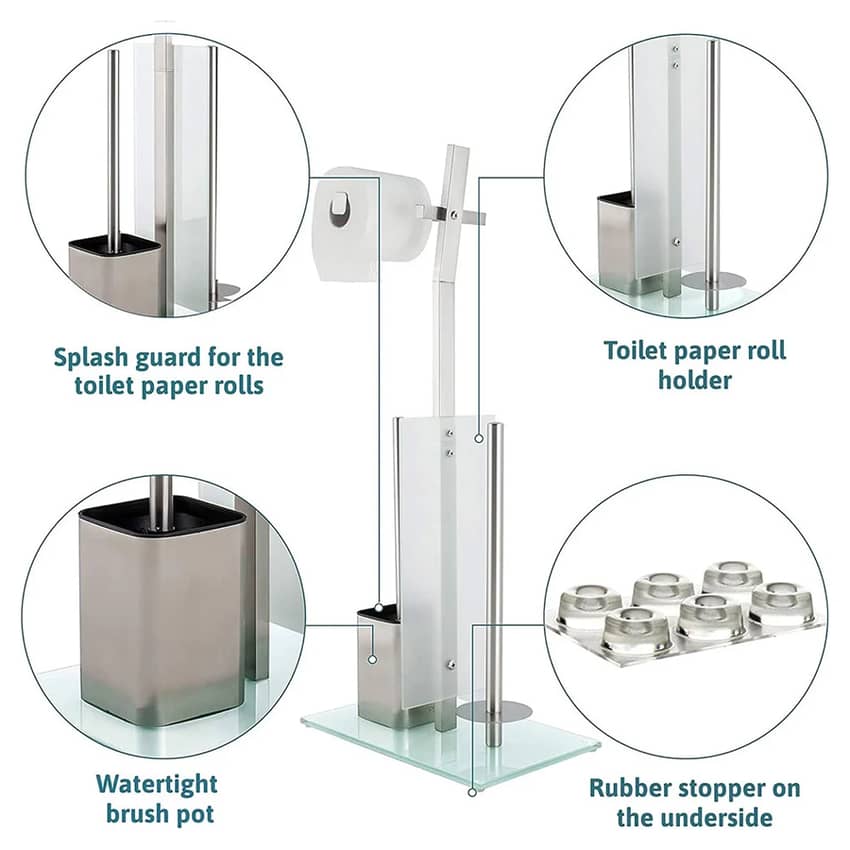 Splash guard for the toilet paper rolls

Toilet paper roll holder

Watertight brush pot

Rubber stopper on the underside