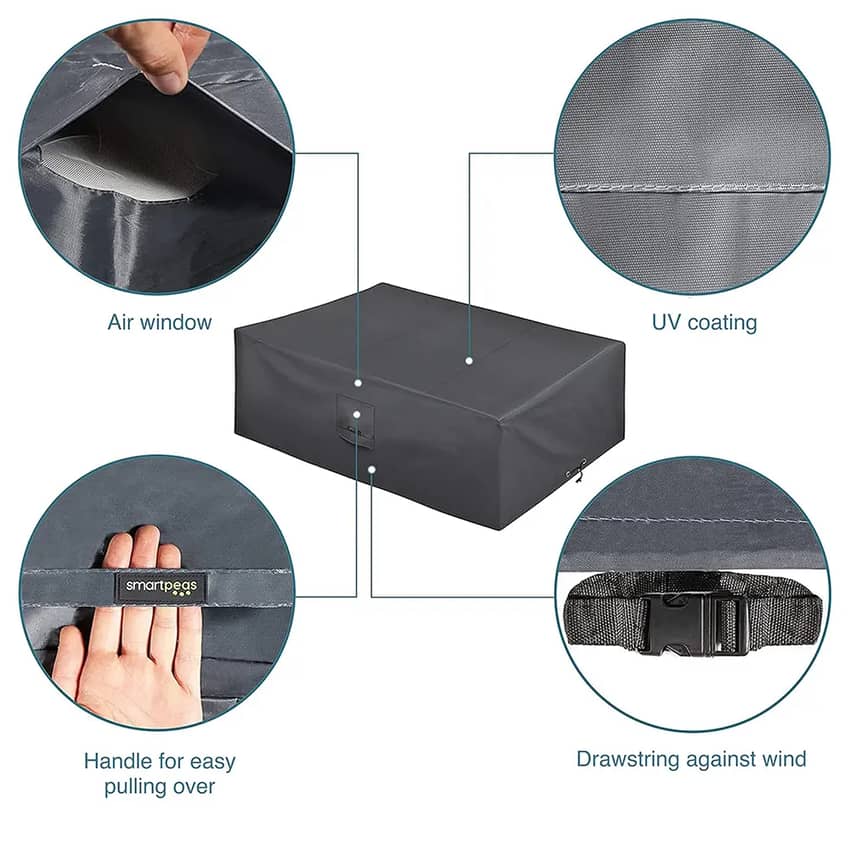 Air window

UV coating

smartpeas

Handle for easy pulling over

Drawstring against wind