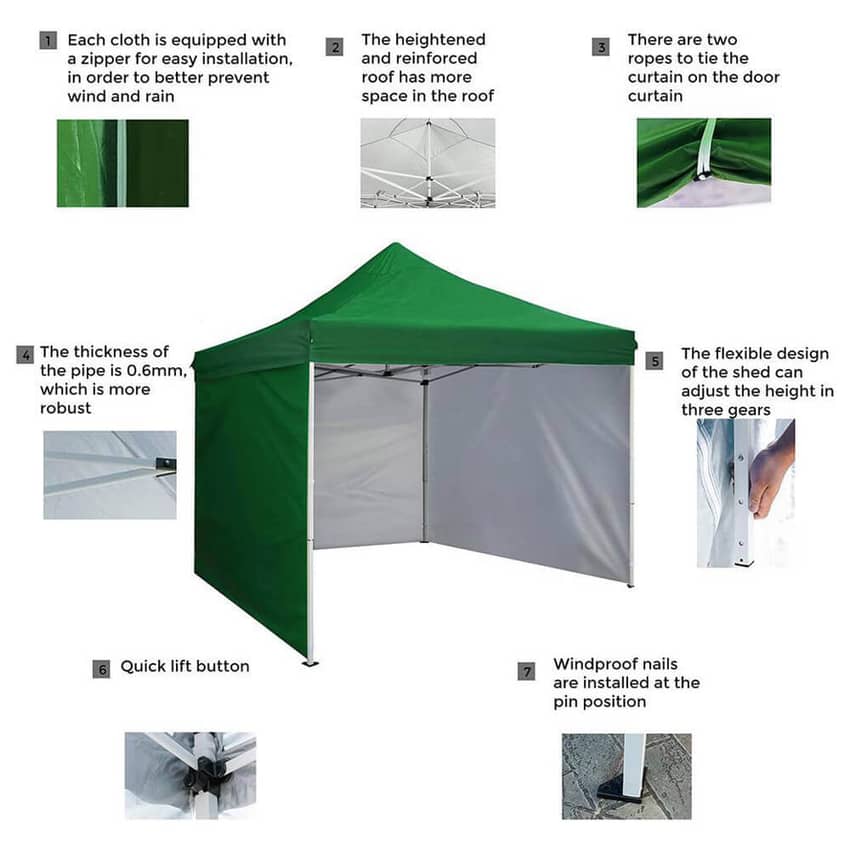 1 Each cloth is equipped with a zipper for easy installation, in order to better prevent wind and rain

2 The heightened and reinforced roof has more space in the roof

3 There are two ropes to tie the curtain on the door curtain

4 The thickness of the pipe is 0.6mm, which is more robust

5 The flexible design of the shed can adjust the height in three gears

6 Quick lift button

7 Windproof nails are installed at the pin position