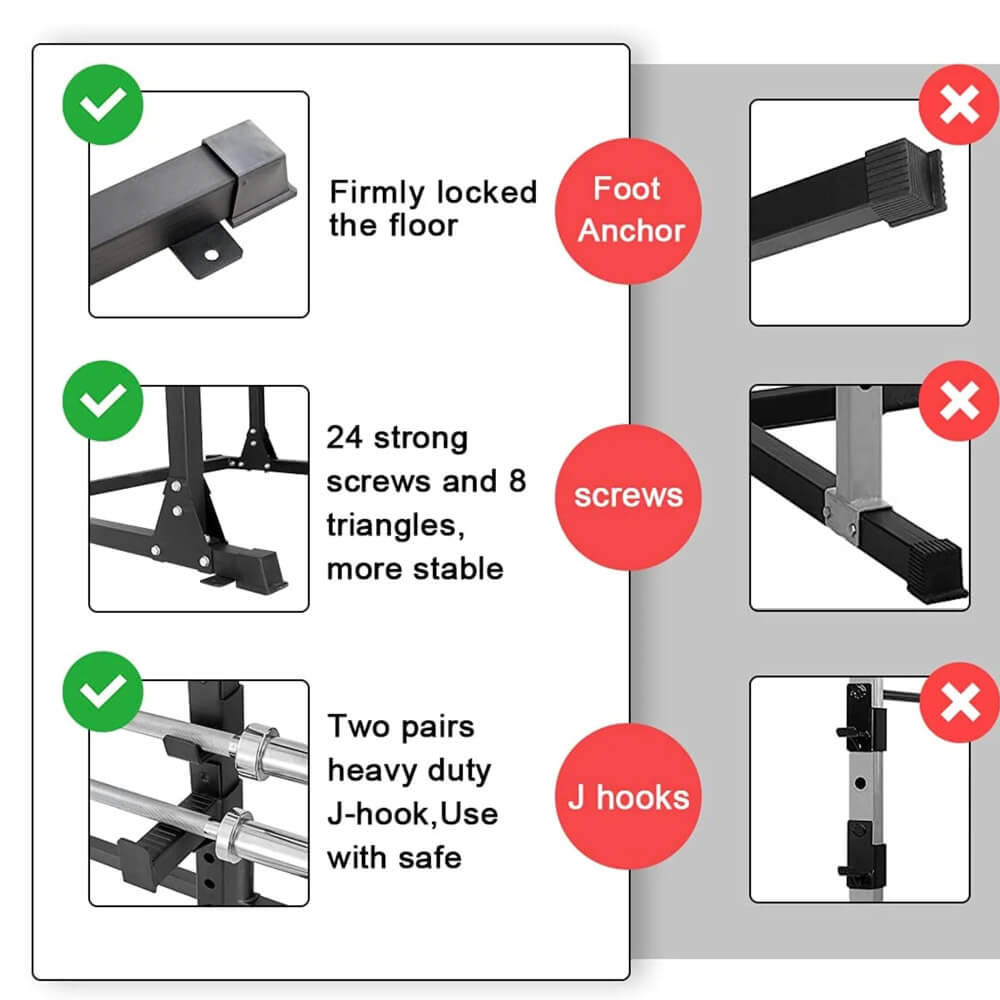 Firmly locked the floor

Foot Anchor

24 strong screws and 8 triangles, more stable

screws

Two pairs heavy duty J-hook,Use with safe

J hooks