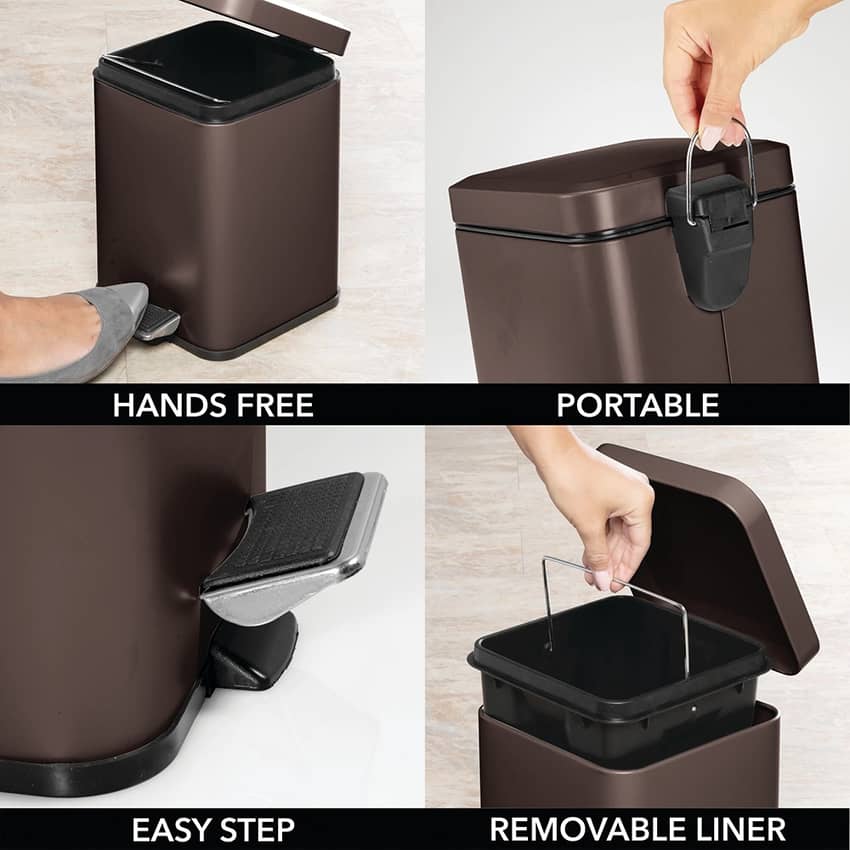 HANDS FREE

PORTABLE

EASY STEP

REMOVABLE LINER