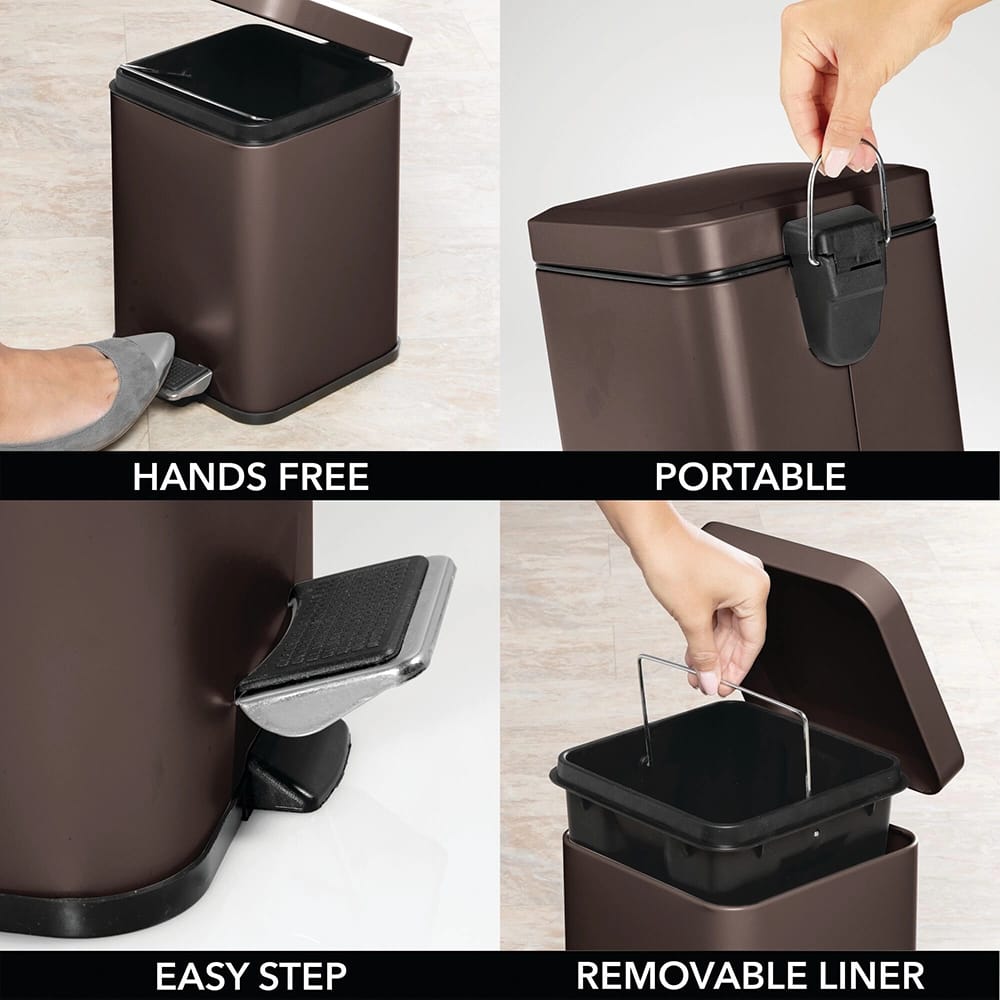 HANDS FREE

PORTABLE

EASY STEP

REMOVABLE LINER