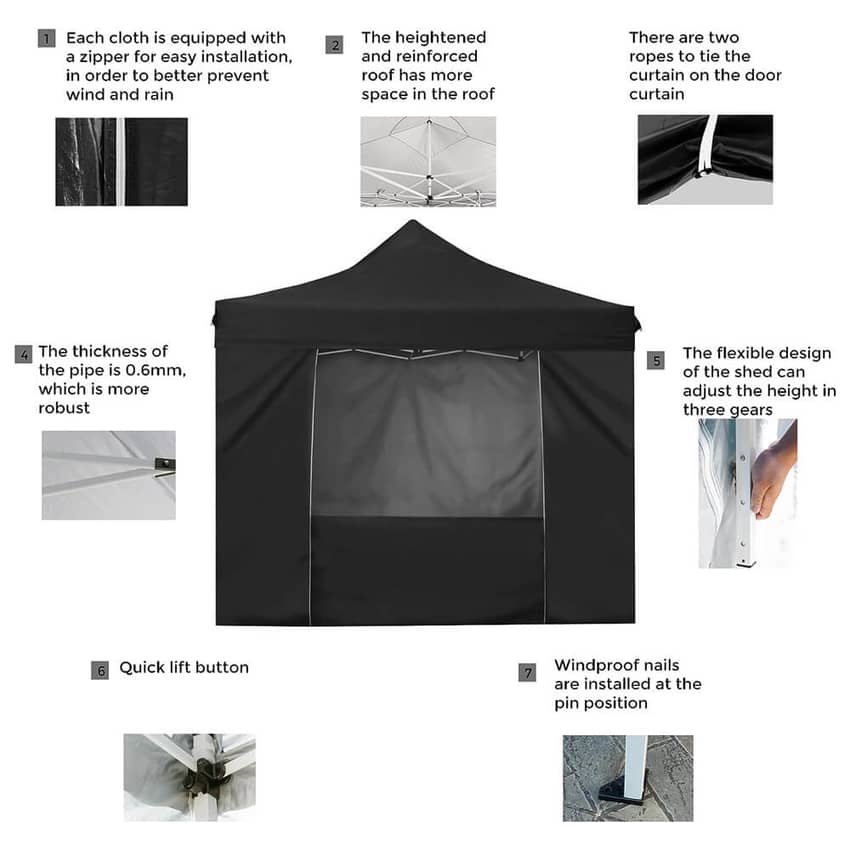 1 Each cloth is equipped with a zipper for easy installation, in order to better prevent wind and rain

2 The heightened and reinforced roof has more space in the roof

There are two ropes to tie the curtain on the door curtain

4 The thickness of the pipe is 0.6mm, which is more robust

5 The flexible design of the shed can adjust the height in three gears

6 Quick lift button

7 Windproof nails are installed at the pin position