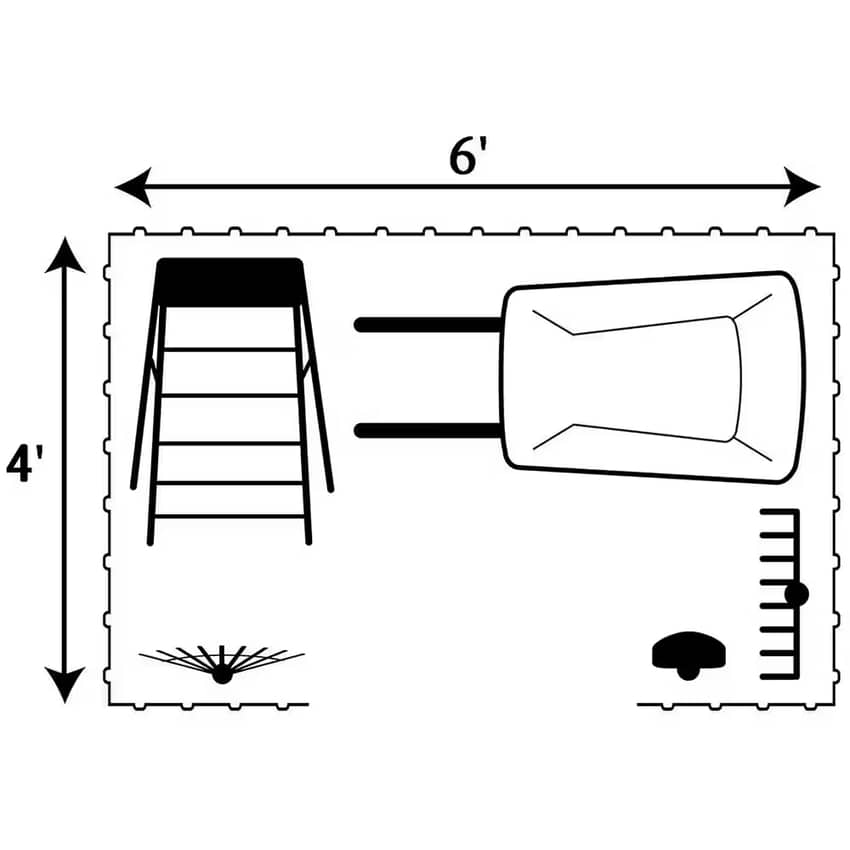 6'

4'