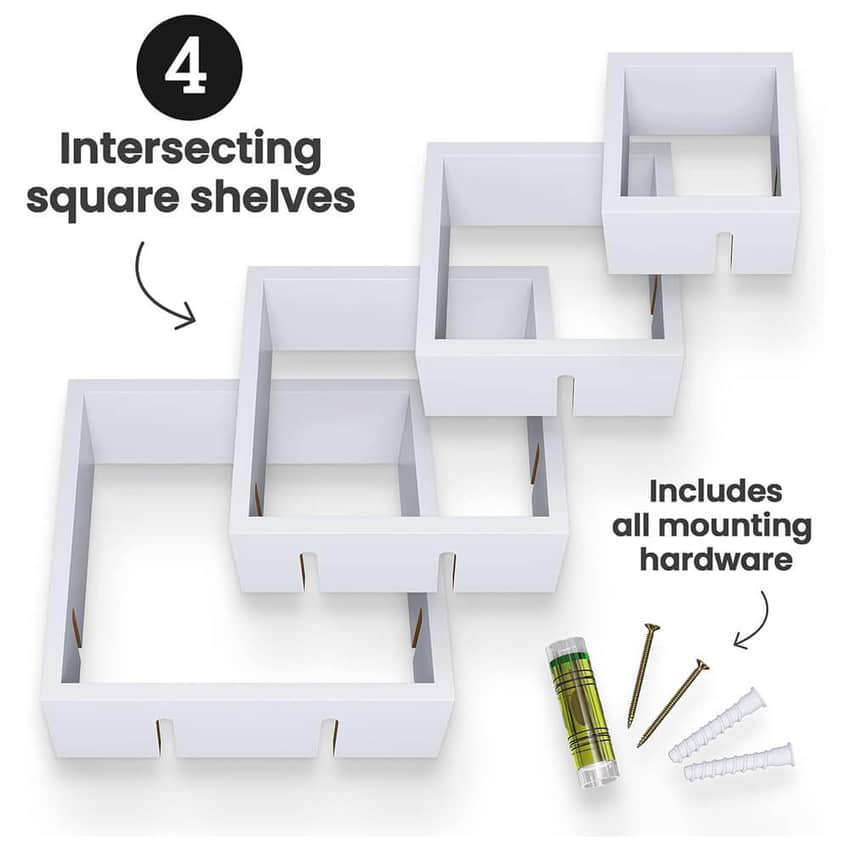 4

Intersecting square shelves

Includes all mounting hardware