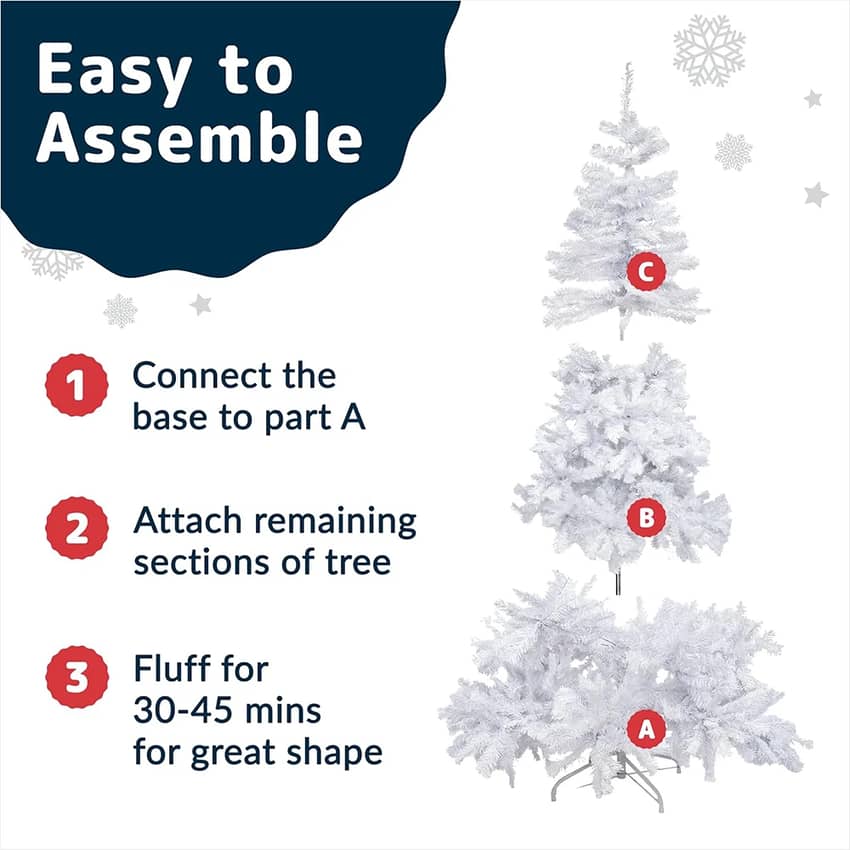 Easy to Assemble

1 Connect the base to part A

2 Attach remaining sections of tree

3 Fluff for 30-45 mins for great shape

C

B

A