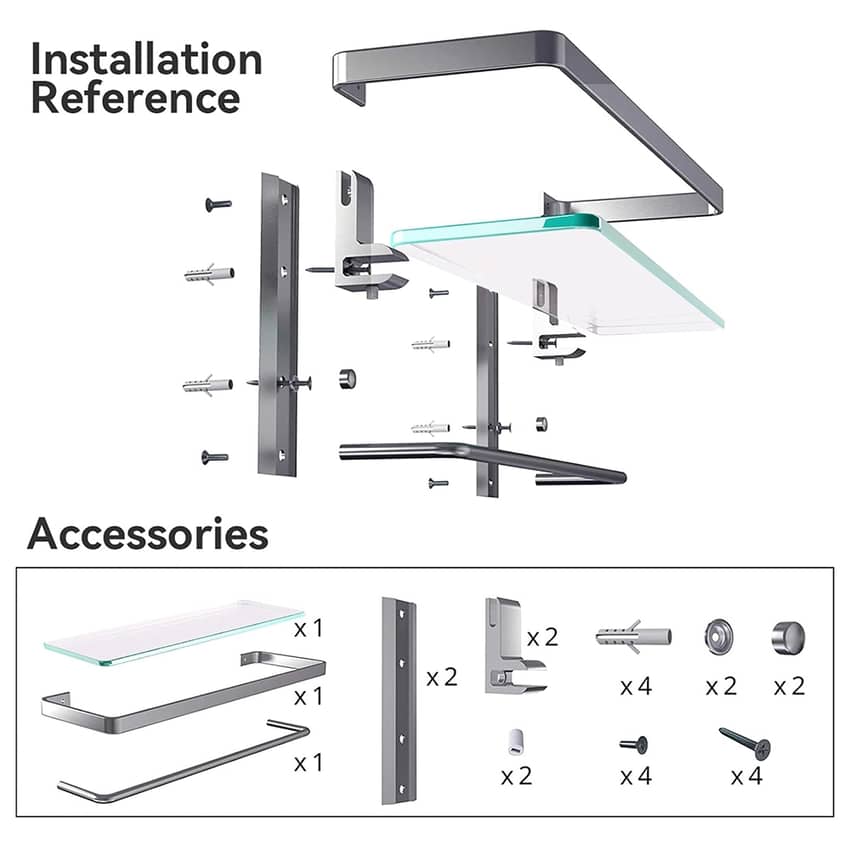 Installation Reference

Accessories

x 1

x 1

x 1

x 2

x 2

x 4

x 2

x 2

x 2

x 4

x 4