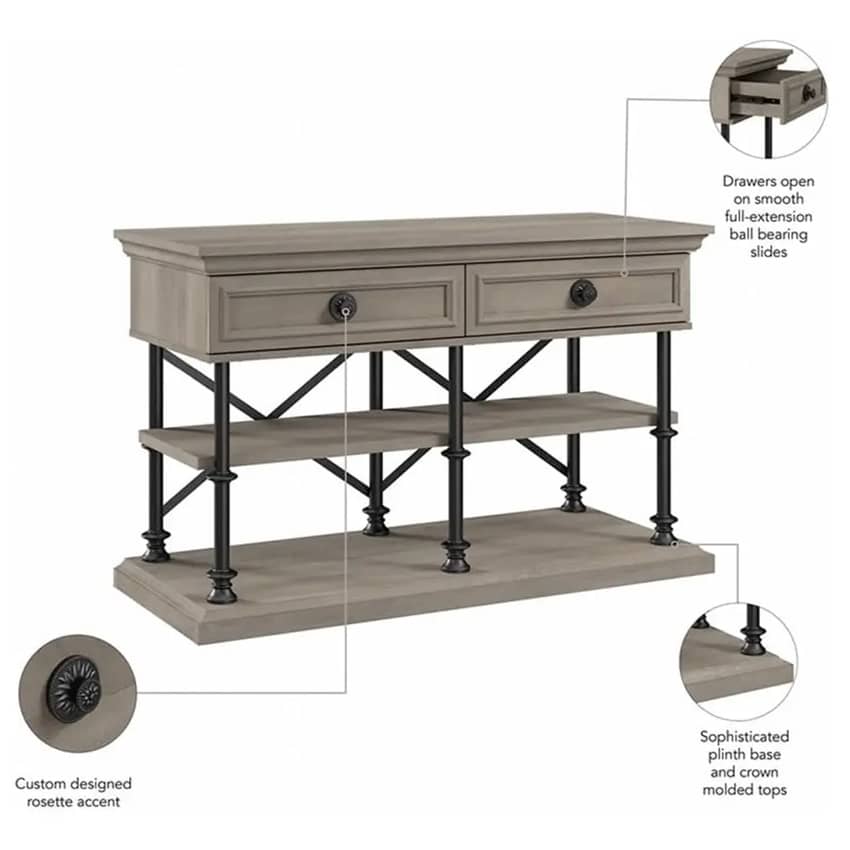 Drawers open on smooth full-extension ball bearing slides

Custom designed rosette accent

Sophisticated plinth base and crown molded tops