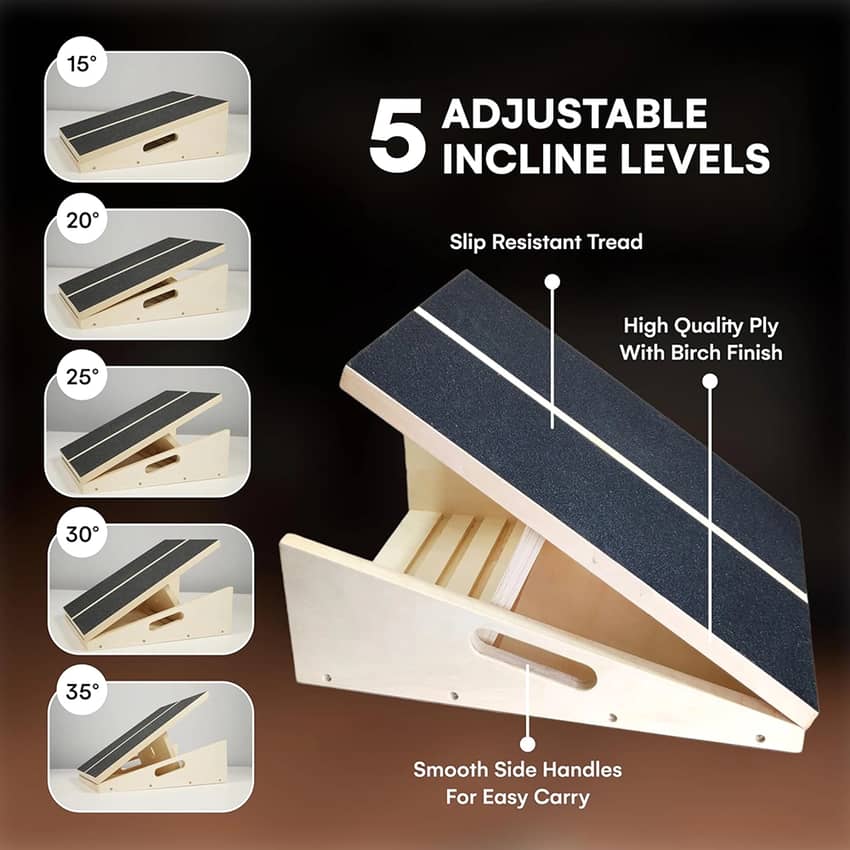 15°

20°

25°

30°

35°

5 ADJUSTABLE INCLINE LEVELS

Slip Resistant Tread

High Quality Ply With Birch Finish

Smooth Side Handles For Easy Carry