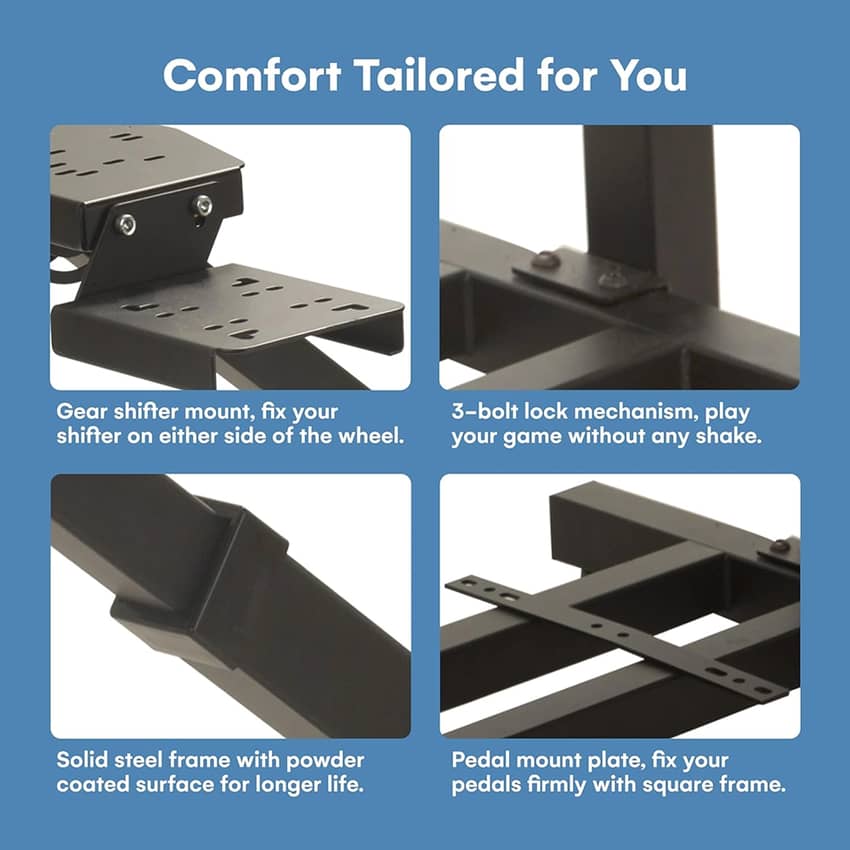 Comfort Tailored for You

Gear shifter mount, fix your shifter on either side of the wheel.

3-bolt lock mechanism, play your game without any shake.

Solid steel frame with powder coated surface for longer life.

Pedal mount plate, fix your pedals firmly with square frame.