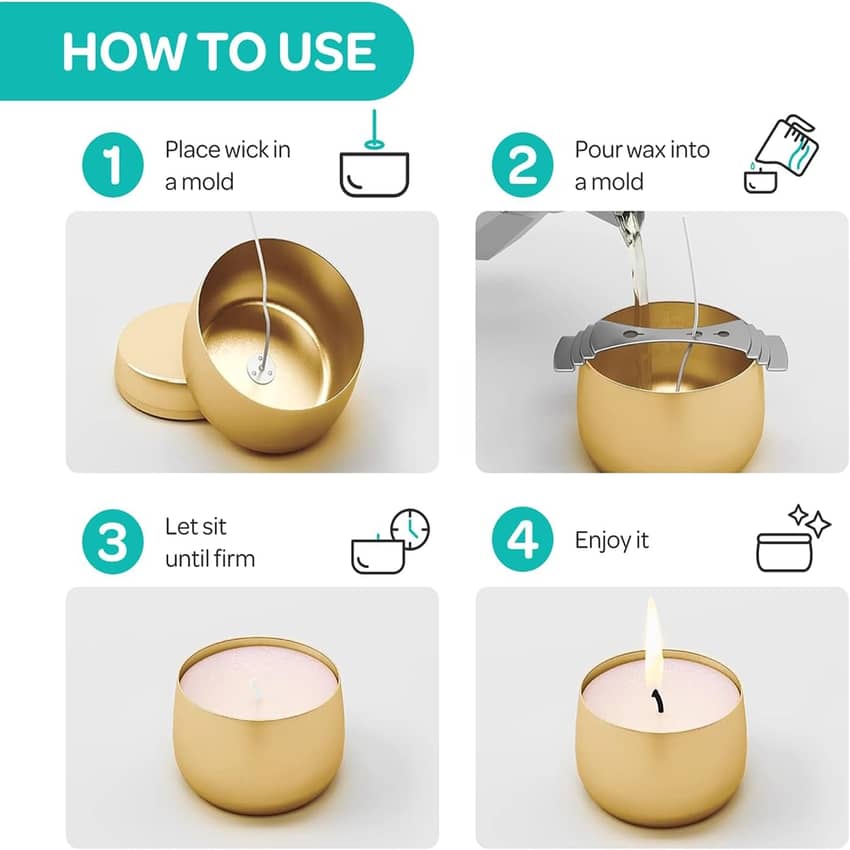 HOW TO USE

1 Place wick in a mold

2 Pour wax into a mold

3 Let sit until firm

4 Enjoy it