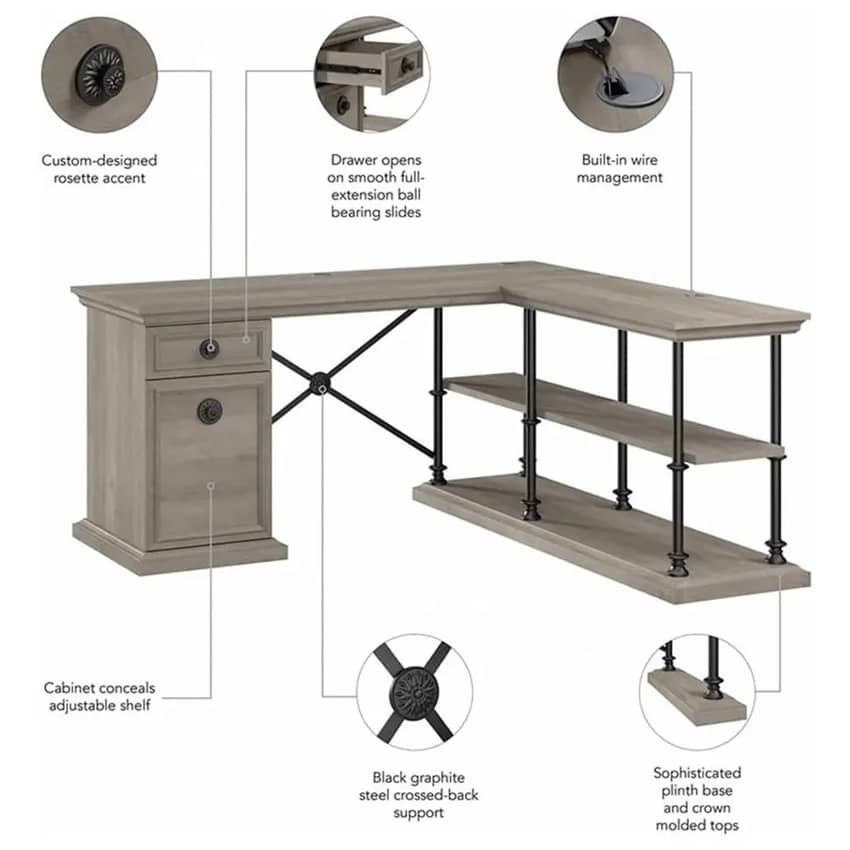 Custom-designed rosette accent

Drawer opens on smooth full-extension ball bearing slides

Built-in wire management

Cabinet conceals adjustable shelf

Black graphite steel crossed-back support

Sophisticated plinth base and crown molded tops