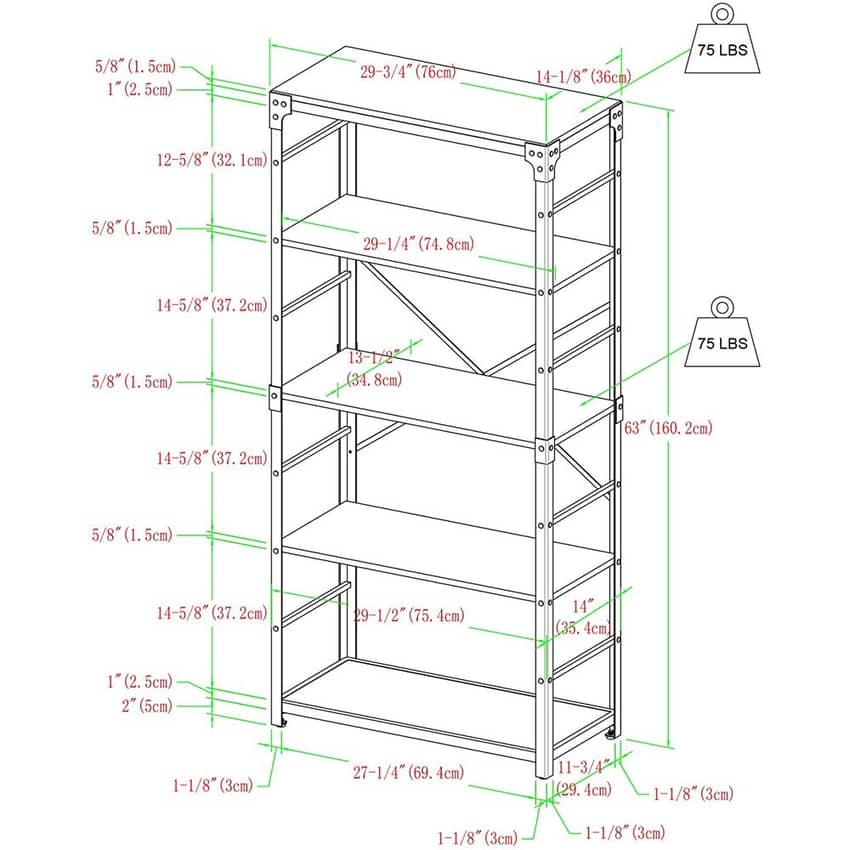 75 LBS

5/8″(1.5cm)
1″(2.5cm)
29-3/4″(76cm)
14-1/8″(36cm)

12-5/8″(32.1cm)

5/8″(1.5cm)
29-1/4″(74.8cm)

14-5/8″(37.2cm)

75 LBS

13-1/2″
(34.8cm)
5/8″(1.5cm)

63″(160.2cm)

14-5/8″(37.2cm)

5/8″(1.5cm)

14-5/8″(37.2cm)
29-1/2″(75.4cm)
14″
(35.4cm)

1″(2.5cm)
2″(5cm)

1-1/8″(3cm)
27-1/4″(69.4cm)
11-3/4″
(29.4cm)
1-1/8″(3cm)

1-1/8″(3cm)
1-1/8″(3cm)