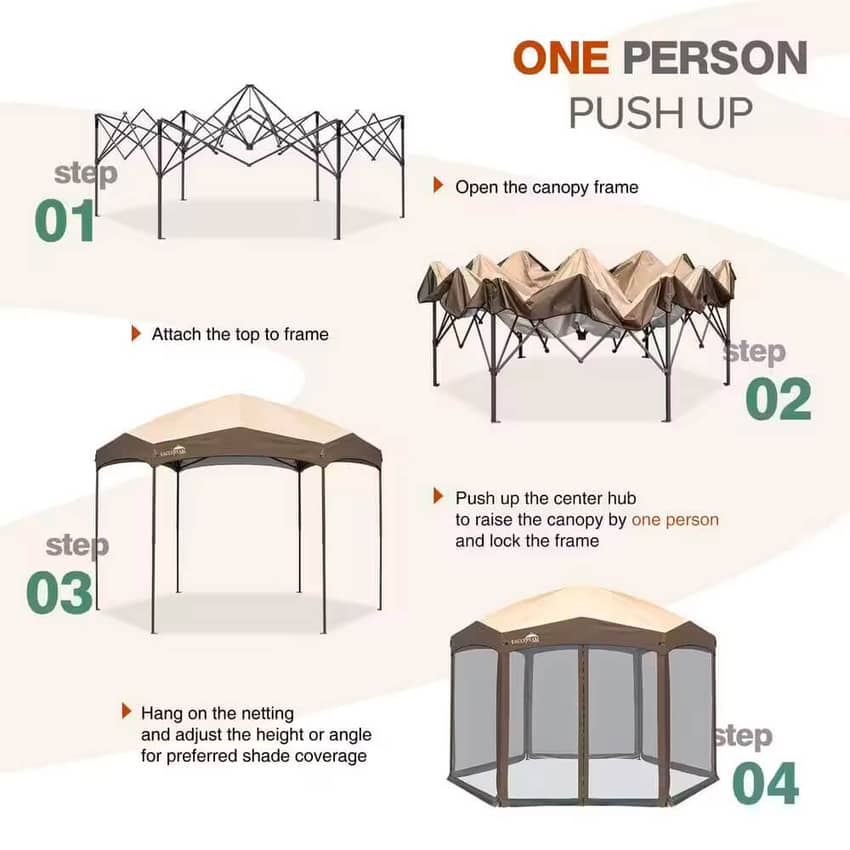 ONE PERSON
PUSH UP

step
01

Open the canopy frame

Attach the top to frame

step
02

step
03

Push up the center hub to raise the canopy by one person and lock the frame

Hang on the netting and adjust the height or angle for preferred shade coverage

step
04