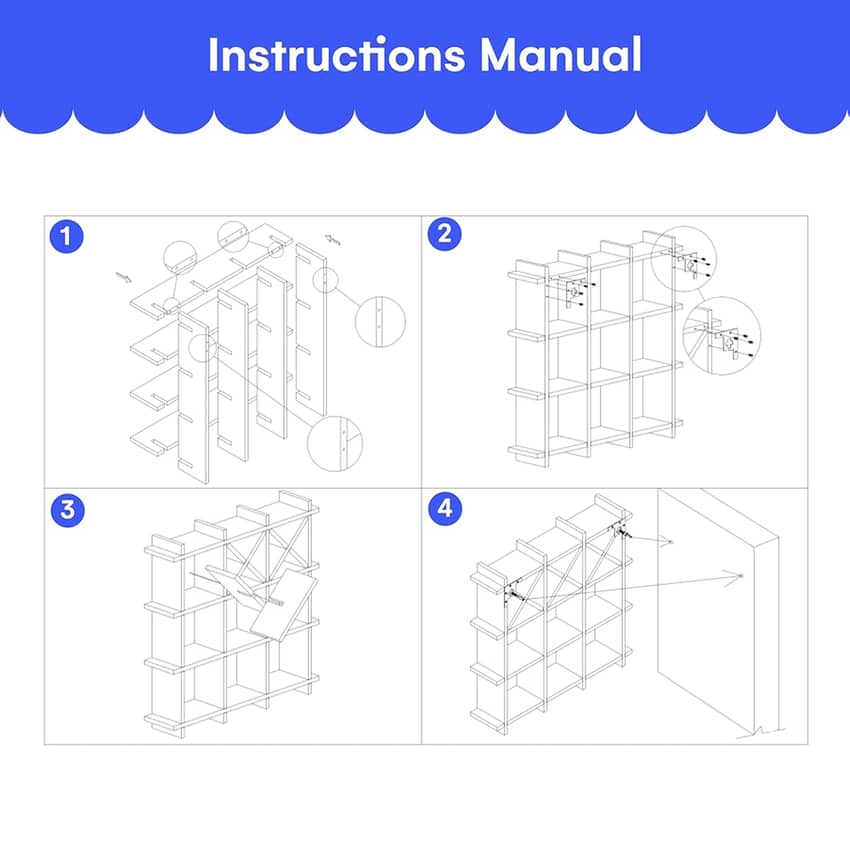 Instructions Manual

1

2

3

4