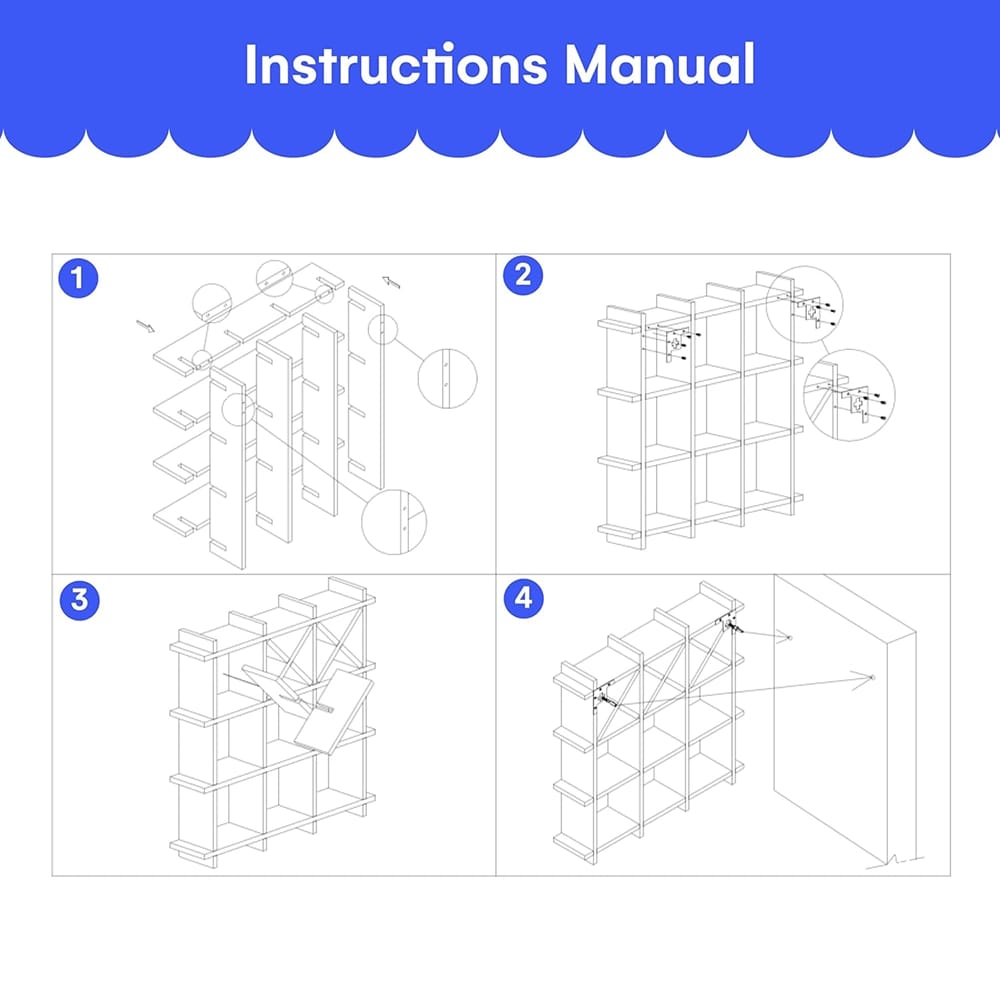 Instructions Manual

1

2

3

4