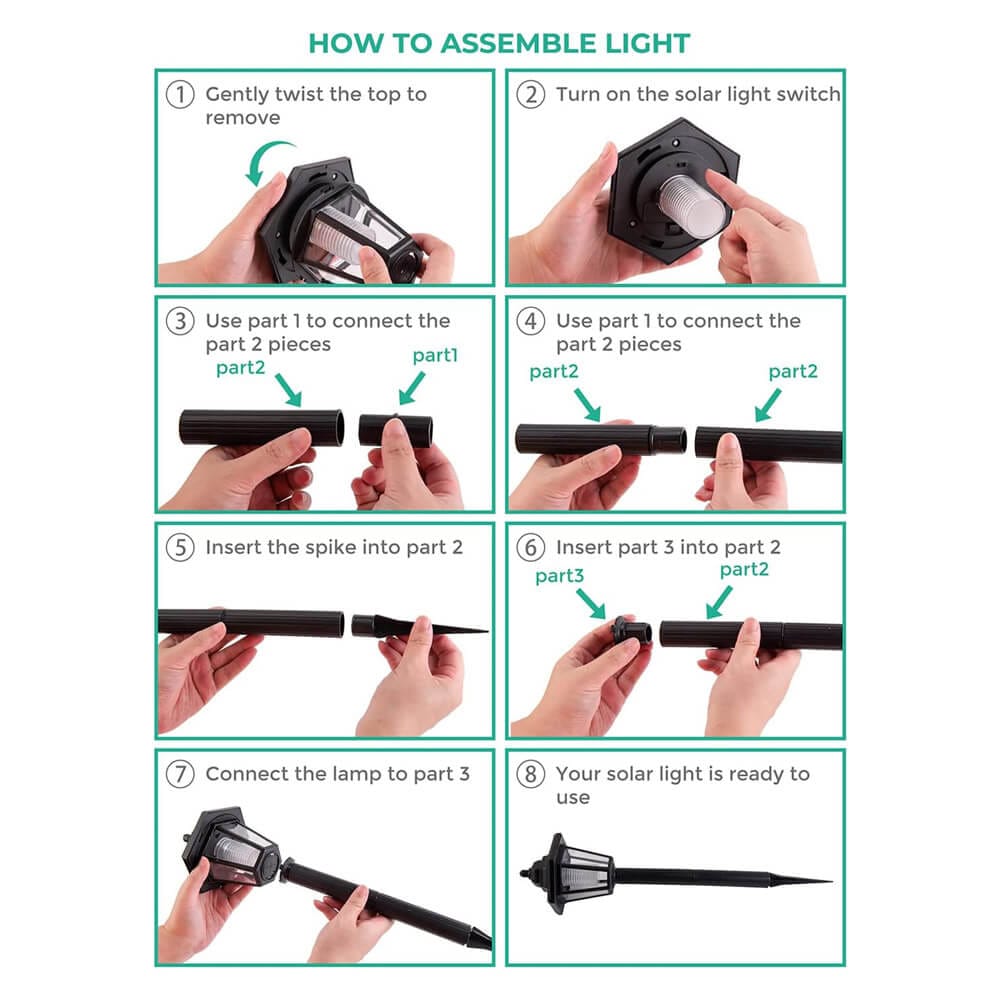 HOW TO ASSEMBLE LIGHT

① Gently twist the top to remove

② Turn on the solar light switch

③ Use part 1 to connect the part 2 pieces

part2

part1

④ Use part 1 to connect the part 2 pieces

part2

part2

⑤ Insert the spike into part 2

⑥ Insert part 3 into part 2

part3

part2

⑦ Connect the lamp to part 3

⑧ Your solar light is ready to use