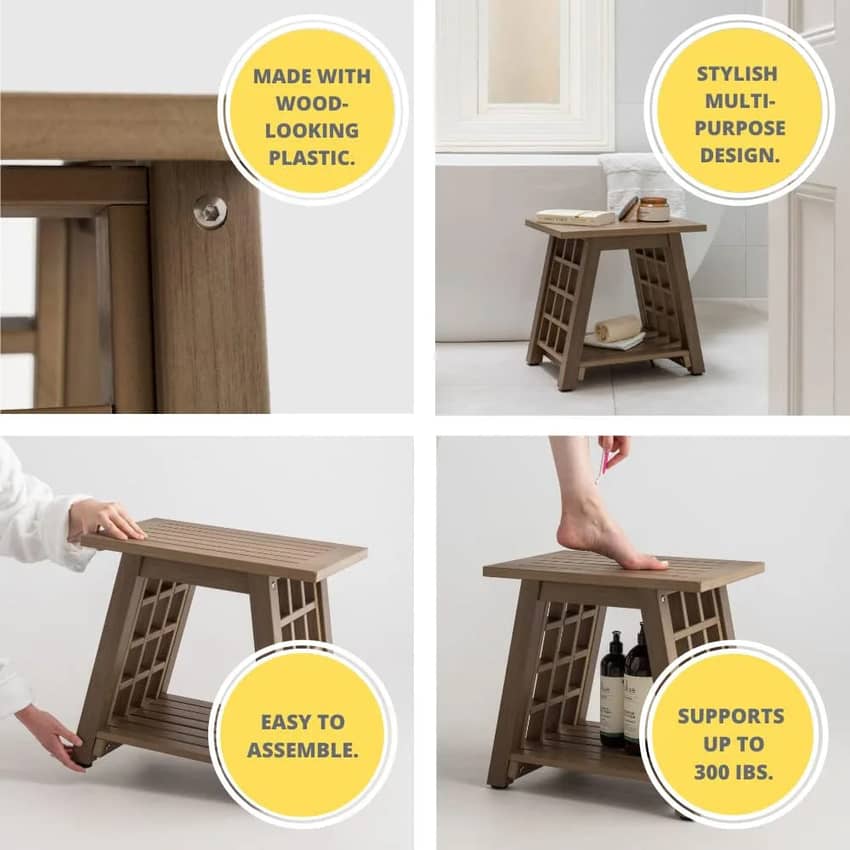 MADE WITH WOOD-LOOKING PLASTIC.

STYLISH MULTI-PURPOSE DESIGN.

EASY TO ASSEMBLE.

SUPPORTS UP TO 300 IBS.