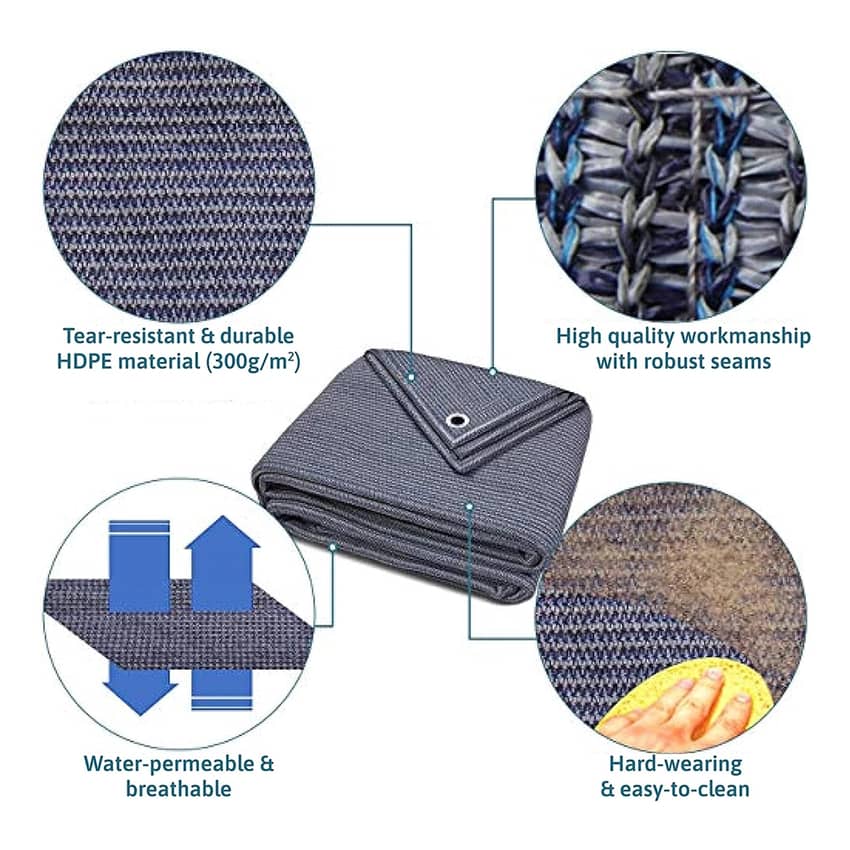 Tear-resistant & durable HDPE material (300g/m$^2$)

High quality workmanship with robust seams

Water-permeable & breathable

Hard-wearing & easy-to-clean