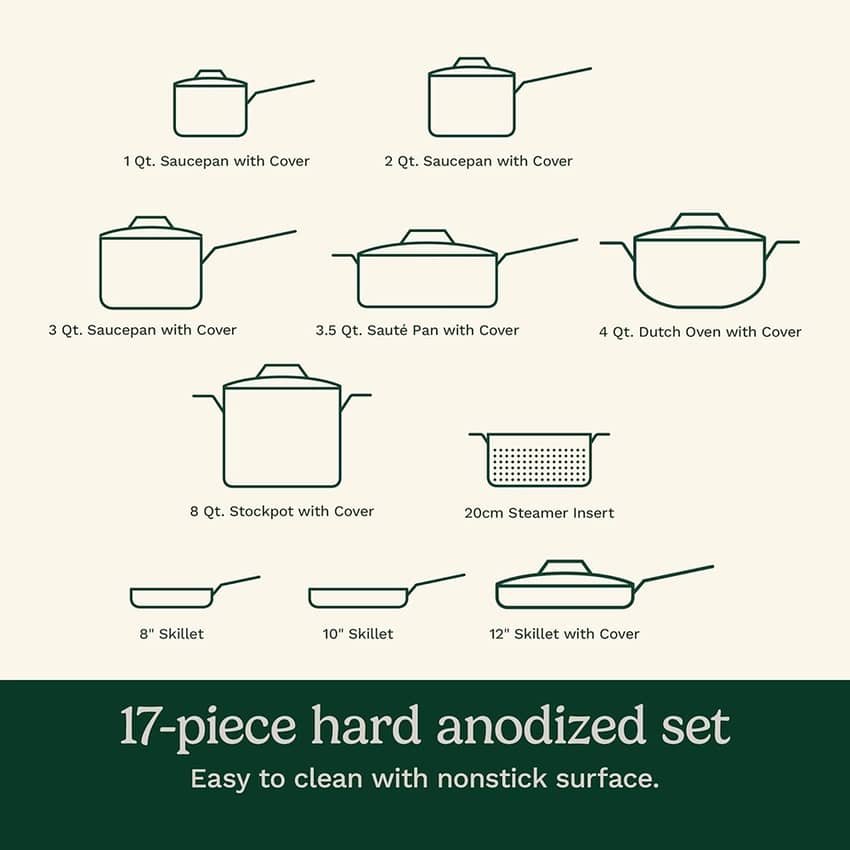 1 Qt. Saucepan with Cover

2 Qt. Saucepan with Cover

3 Qt. Saucepan with Cover

3.5 Qt. Sauté Pan with Cover

4 Qt. Dutch Oven with Cover

8 Qt. Stockpot with Cover

20cm Steamer Insert

8" Skillet

10" Skillet

12" Skillet with Cover

17-piece hard anodized set

Easy to clean with nonstick surface.