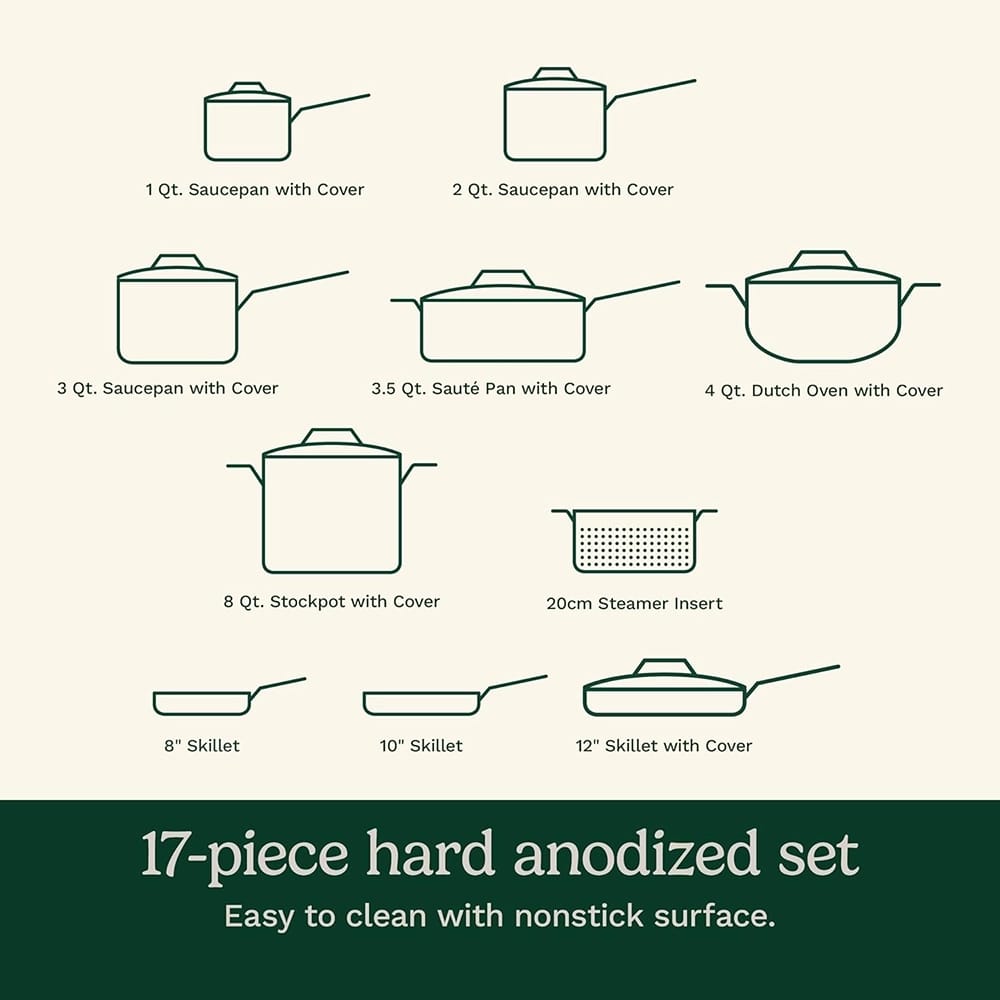 1 Qt. Saucepan with Cover

2 Qt. Saucepan with Cover

3 Qt. Saucepan with Cover

3.5 Qt. Sauté Pan with Cover

4 Qt. Dutch Oven with Cover

8 Qt. Stockpot with Cover

20cm Steamer Insert

8" Skillet

10" Skillet

12" Skillet with Cover

17-piece hard anodized set

Easy to clean with nonstick surface.