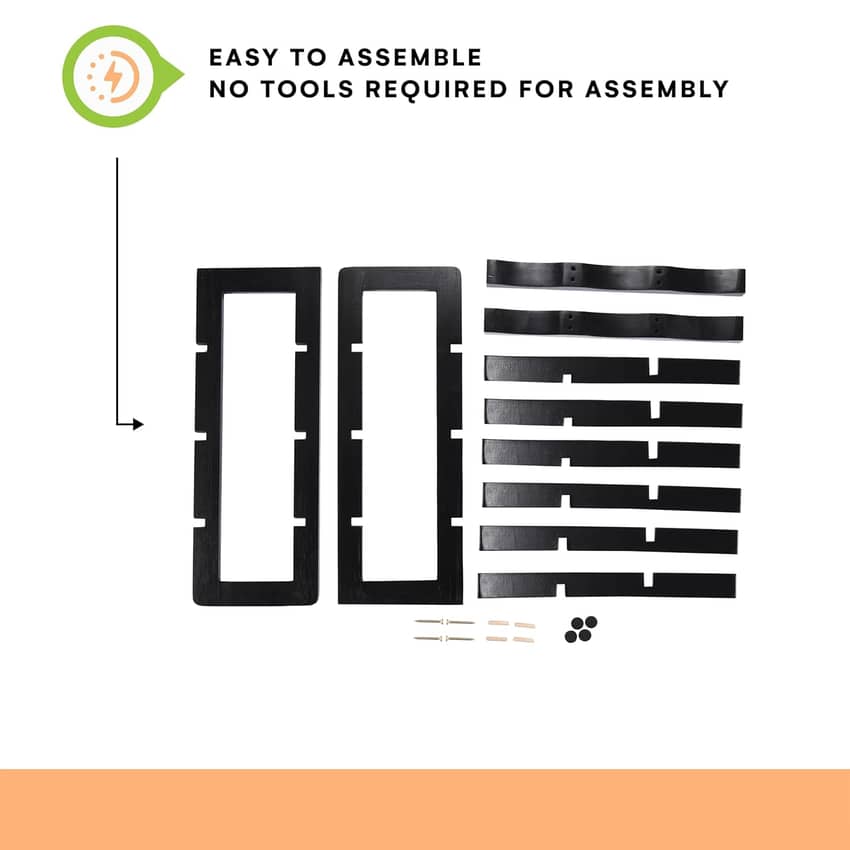 EASY TO ASSEMBLE
NO TOOLS REQUIRED FOR ASSEMBLY