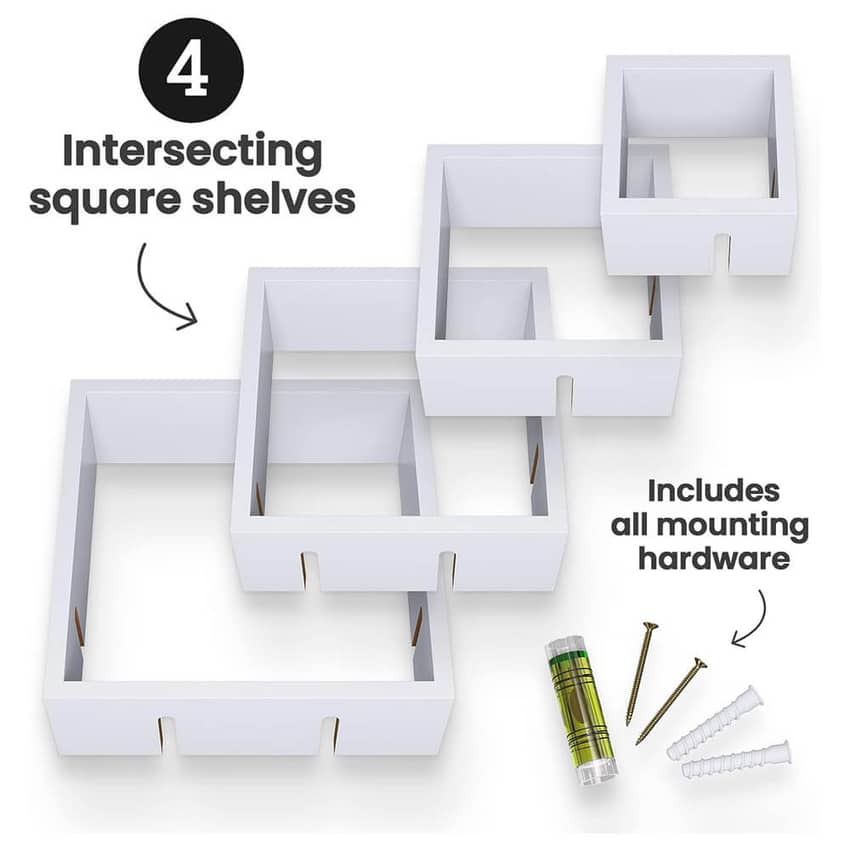 4

Intersecting square shelves

Includes all mounting hardware