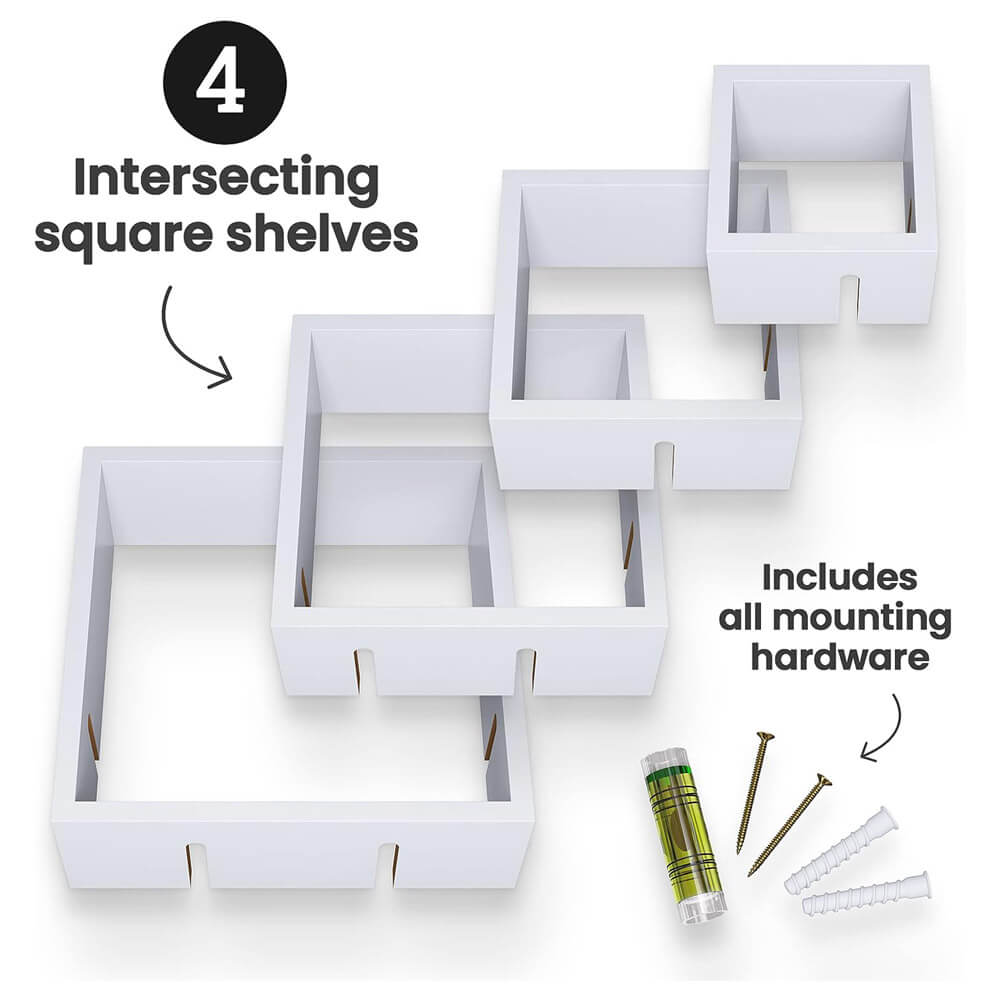 4

Intersecting square shelves

Includes all mounting hardware