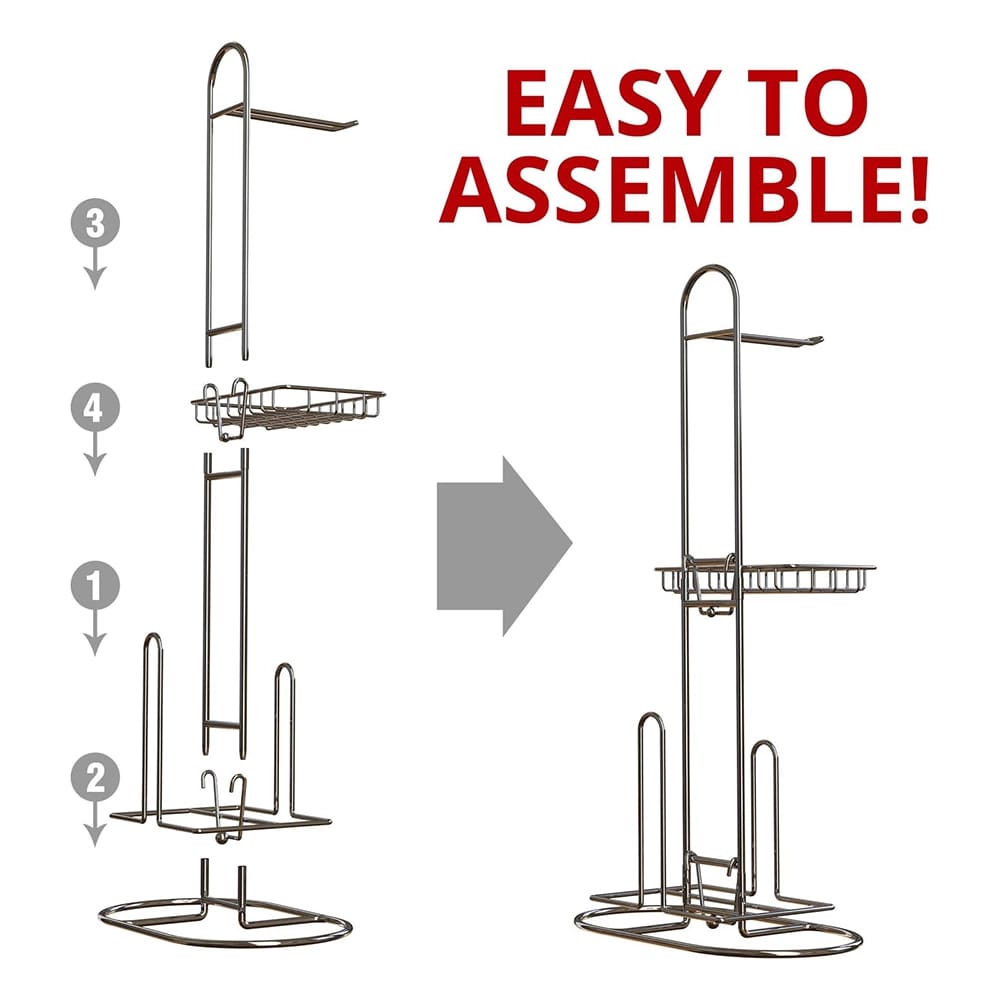 EASY TO ASSEMBLE!

3

4

1

2