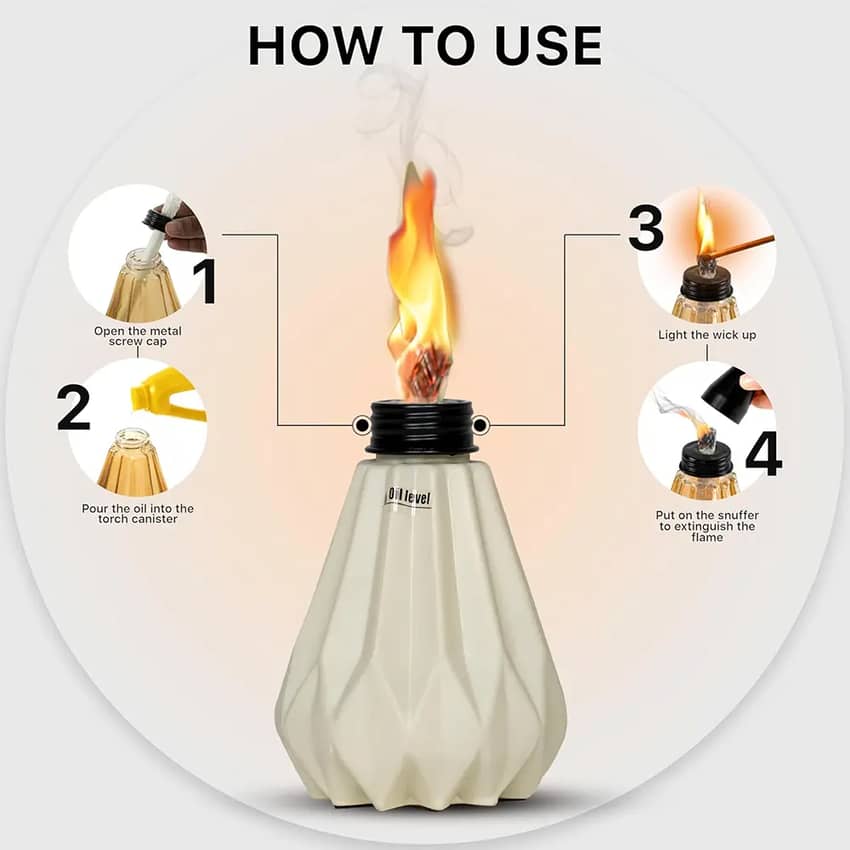 HOW TO USE

1
Open the metal screw cap

2
Pour the oil into the torch canister

3
Light the wick up

4
Put on the snuffer to extinguish the flame

Oil level