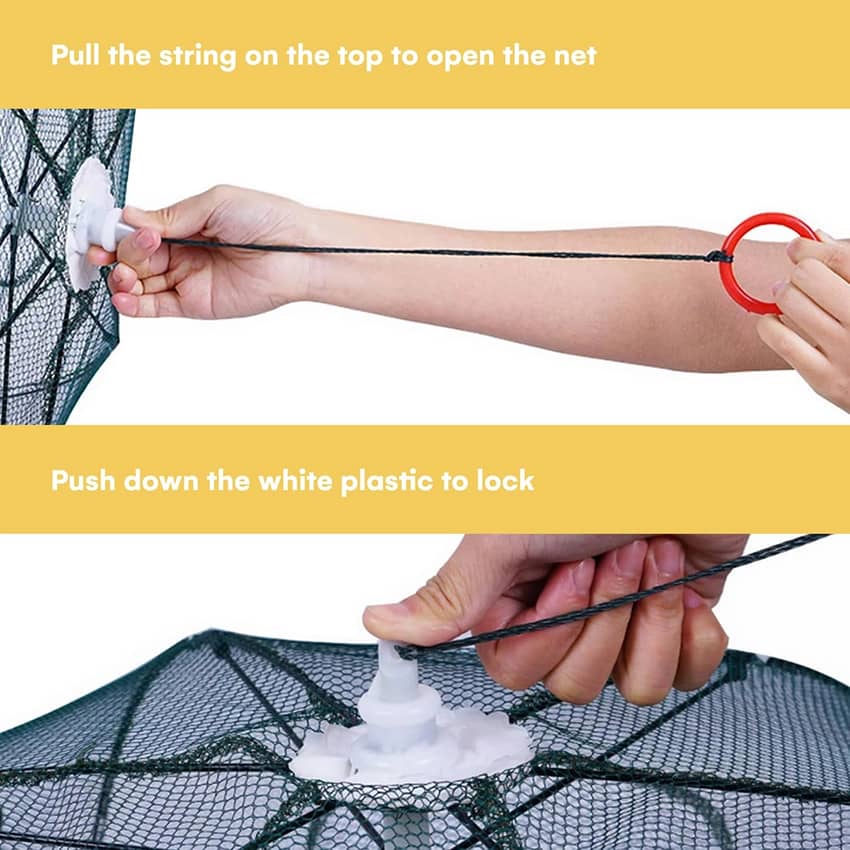 Pull the string on the top to open the net

Push down the white plastic to lock